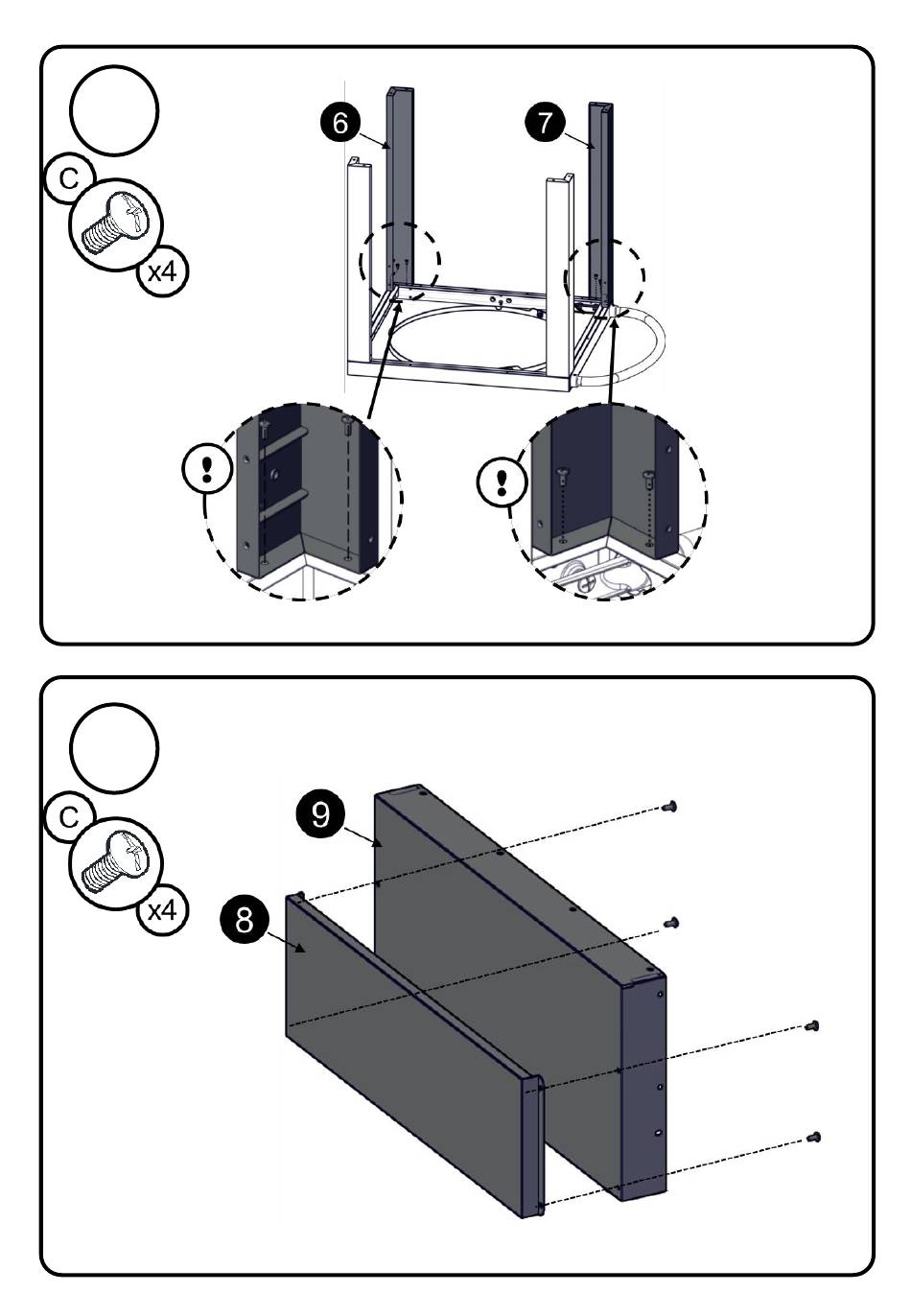 C
x4
6
7
!
!

C
x4
9
8