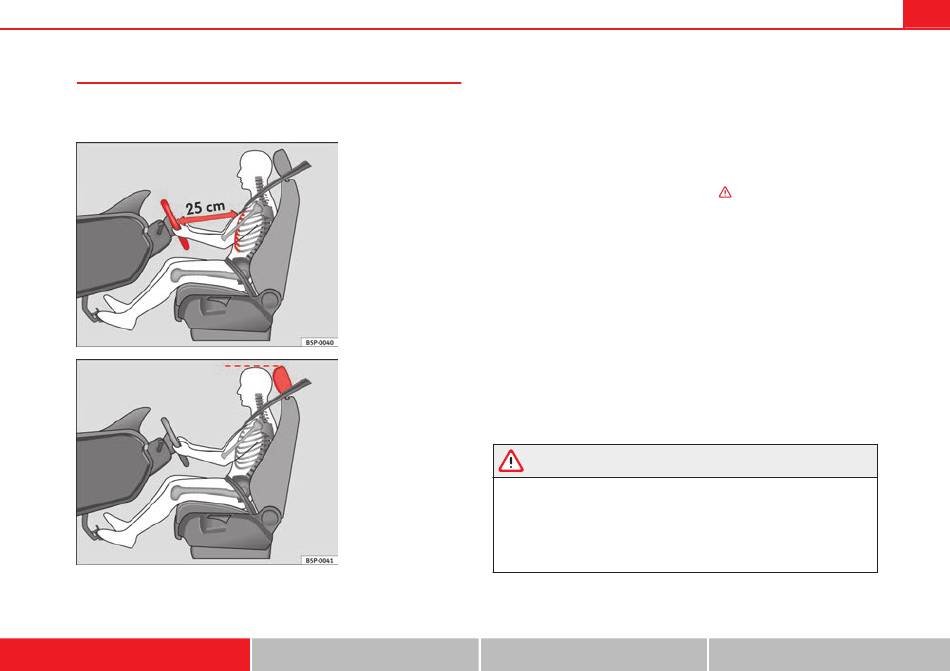 25 cm

B5P-0040

B5P-0041