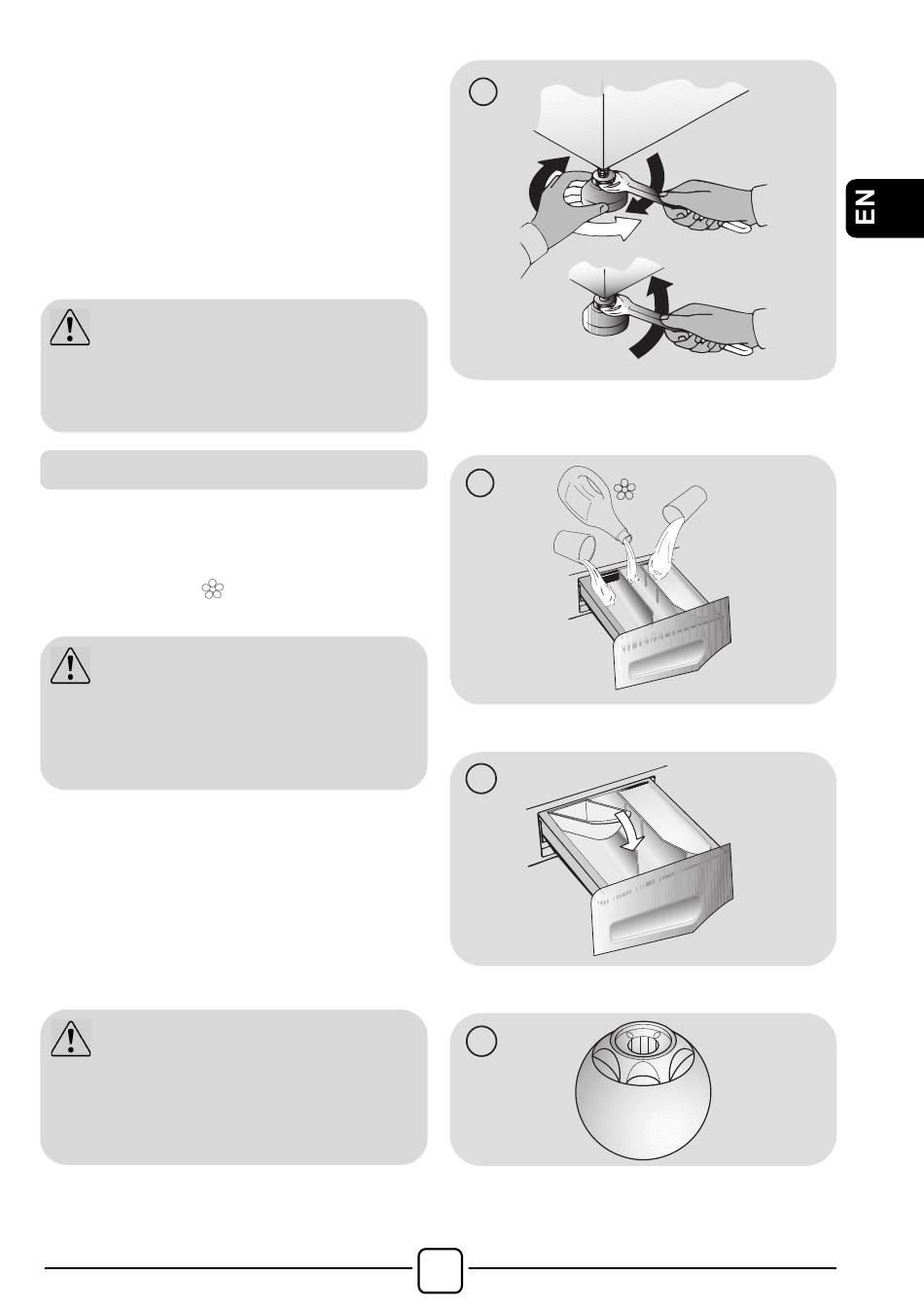 EN