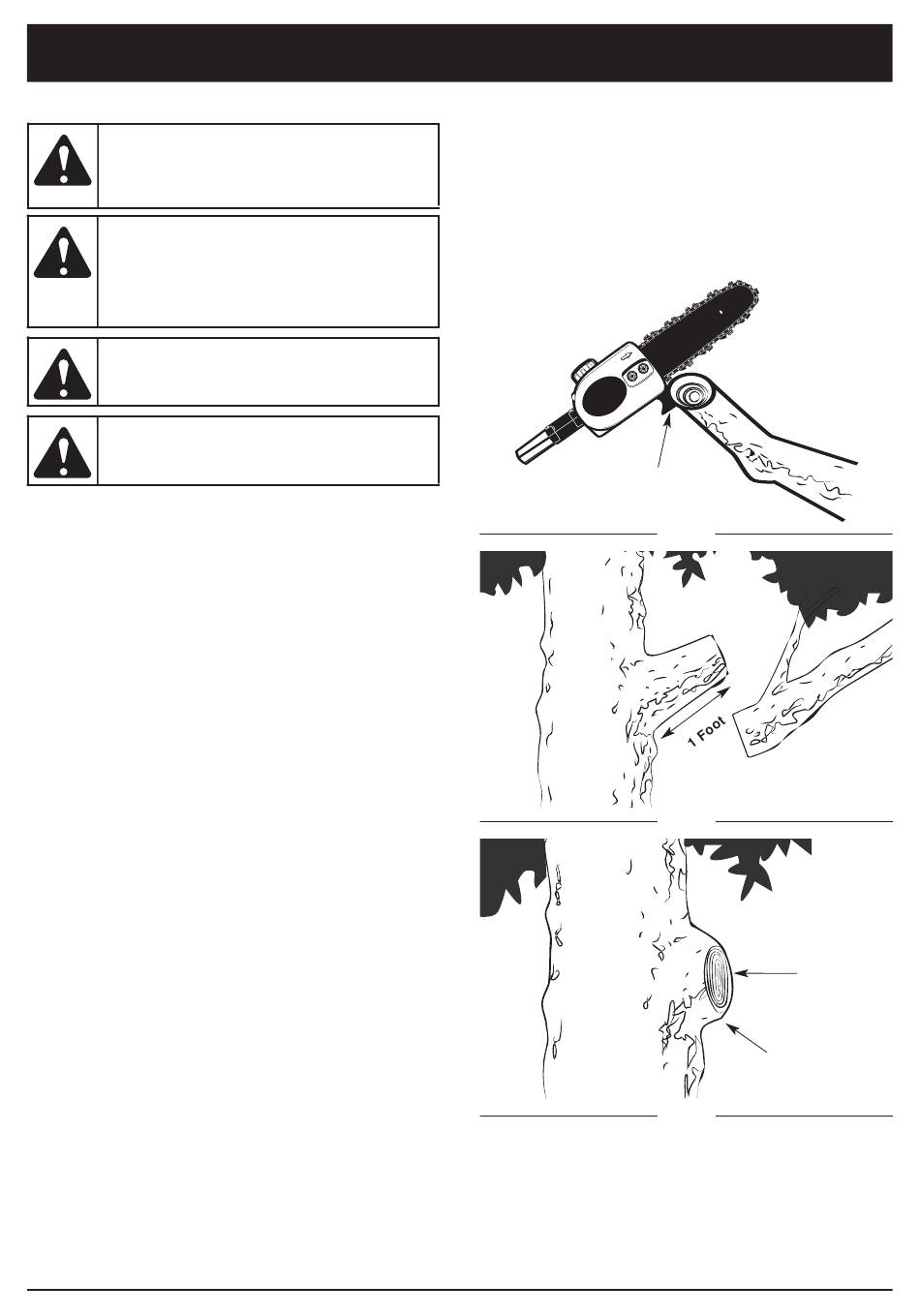 1 Foot