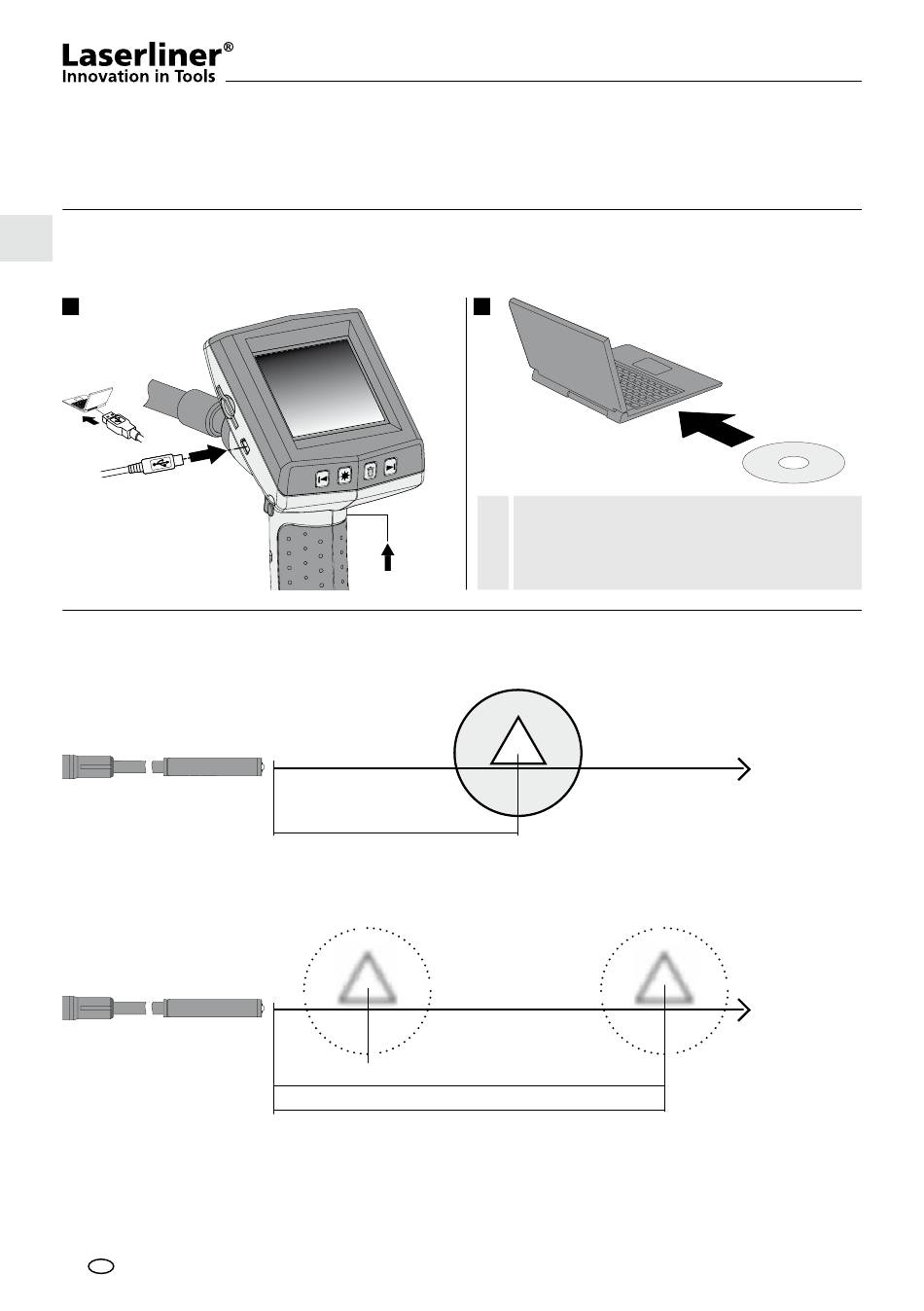 Laserliner®
Innovation in Tools