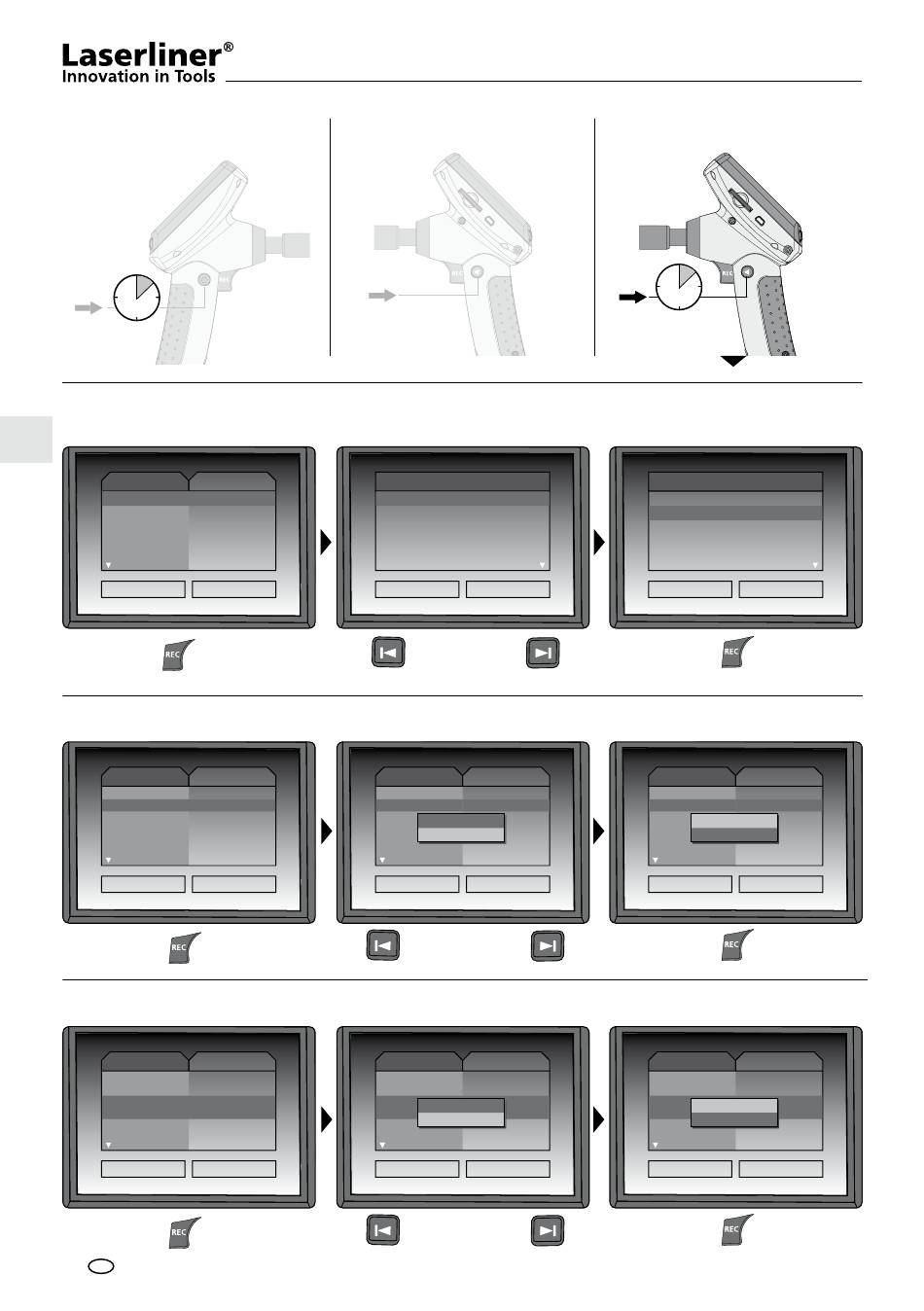 Laserliner®
Innovation in Tools

REC

REC

REC

REC

REC

REC

REC

REC

REC