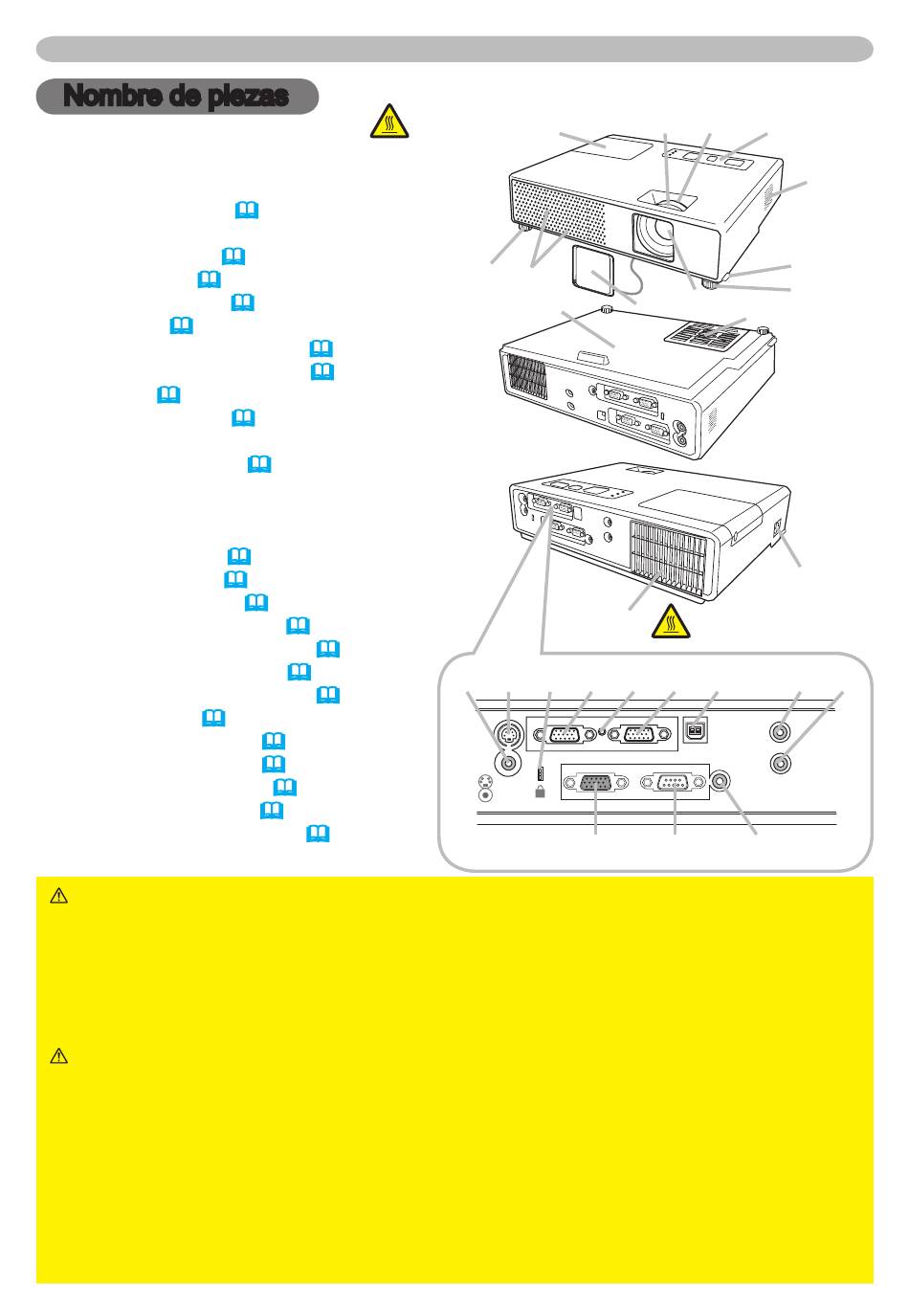 Nombre de piezas