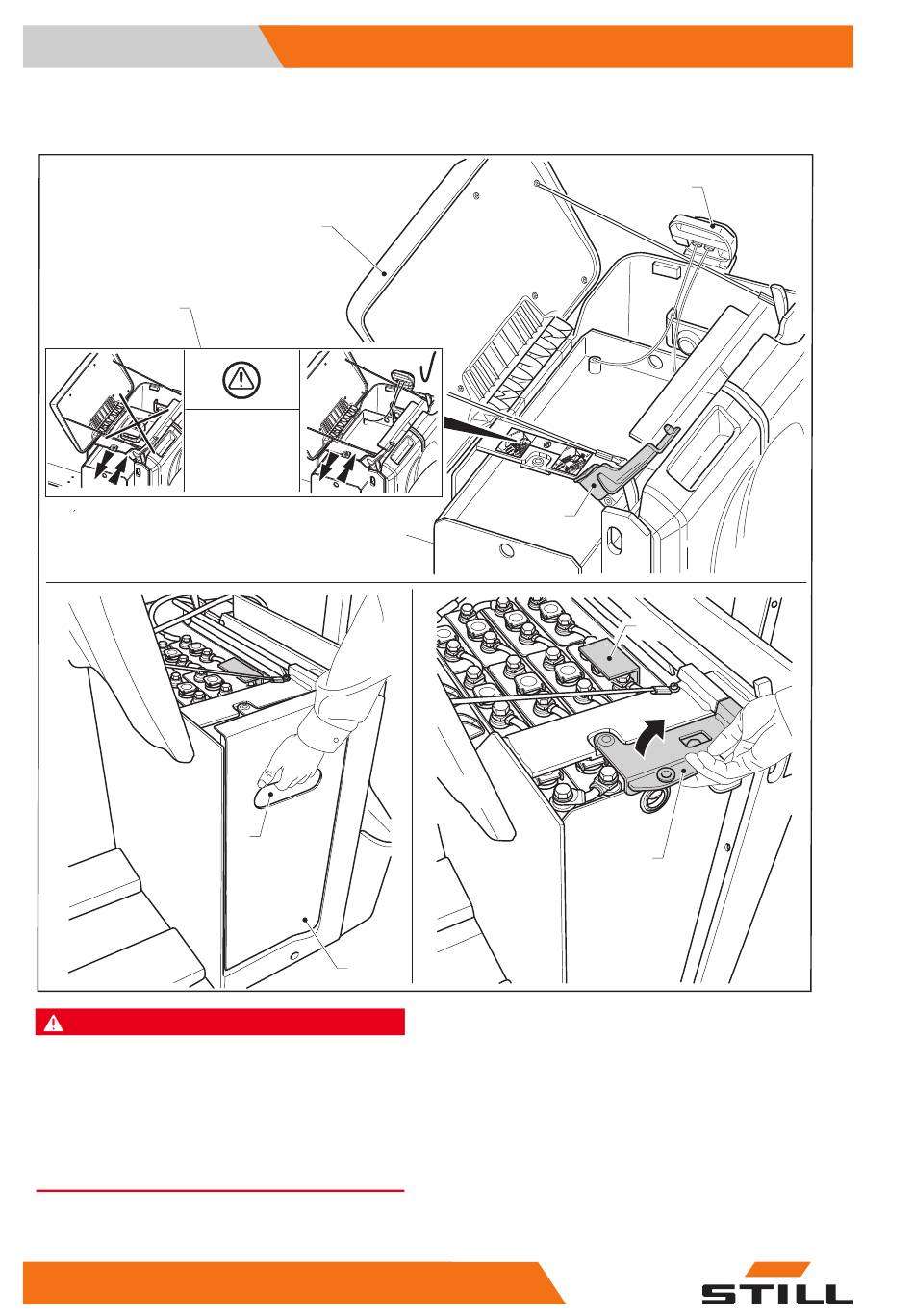 STILL