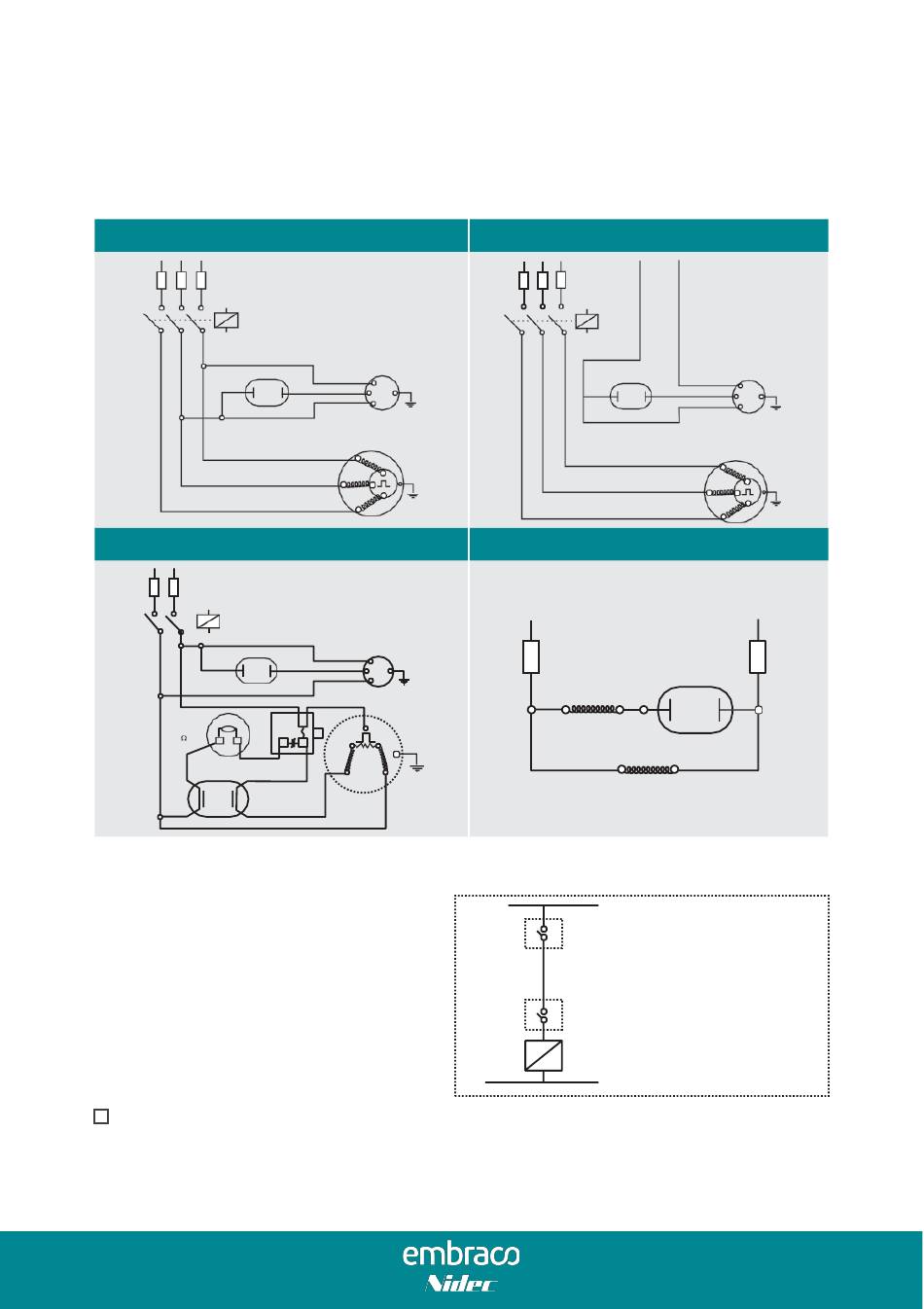 Ω

embraco
Nidec