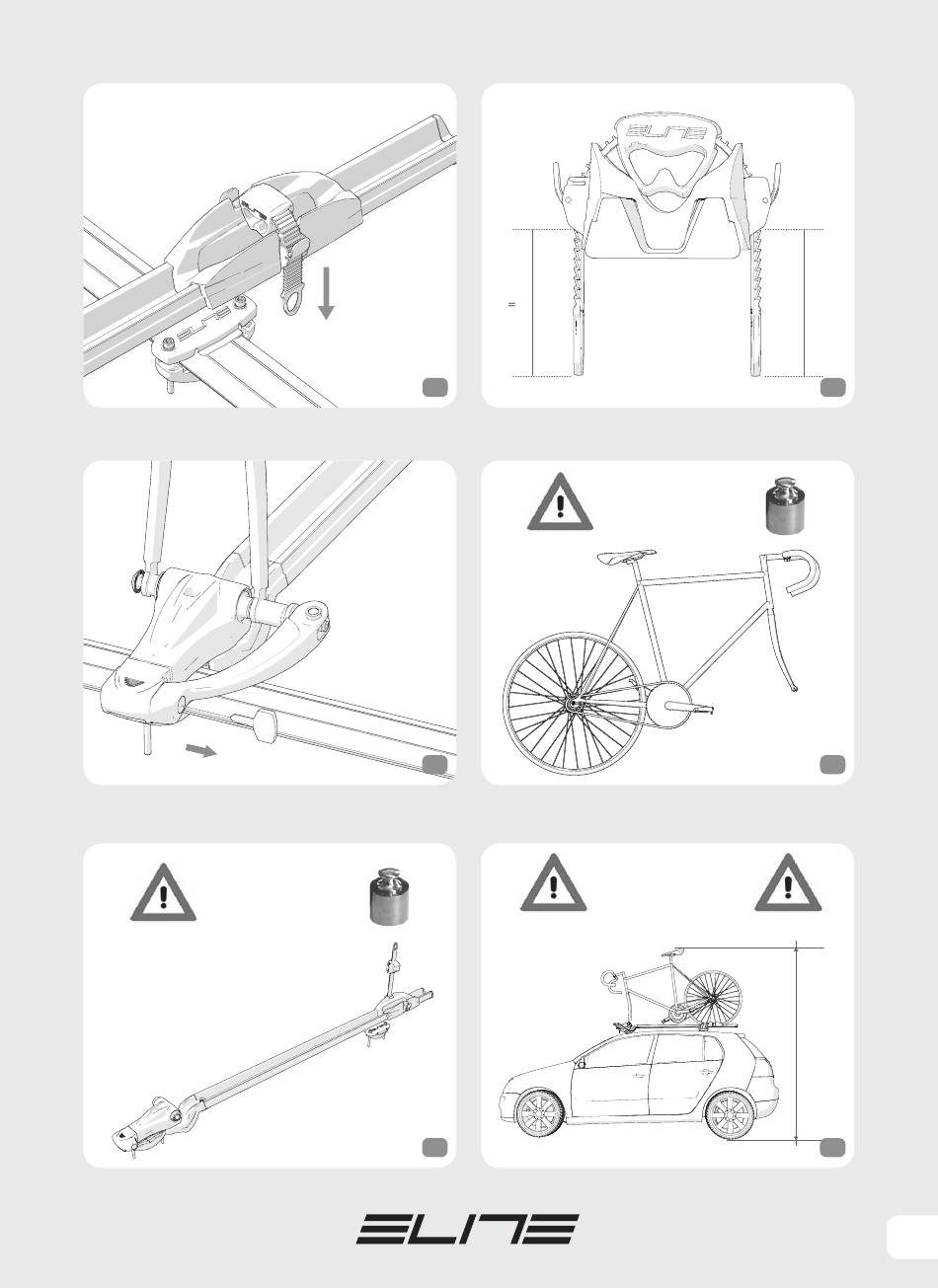 ELITE

=

ELITE