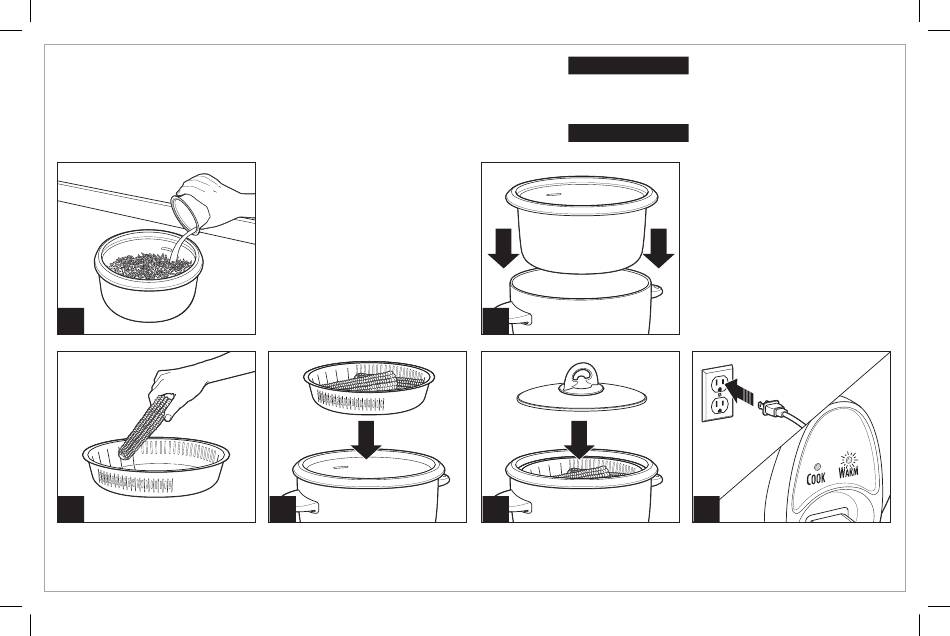 COOK WARM