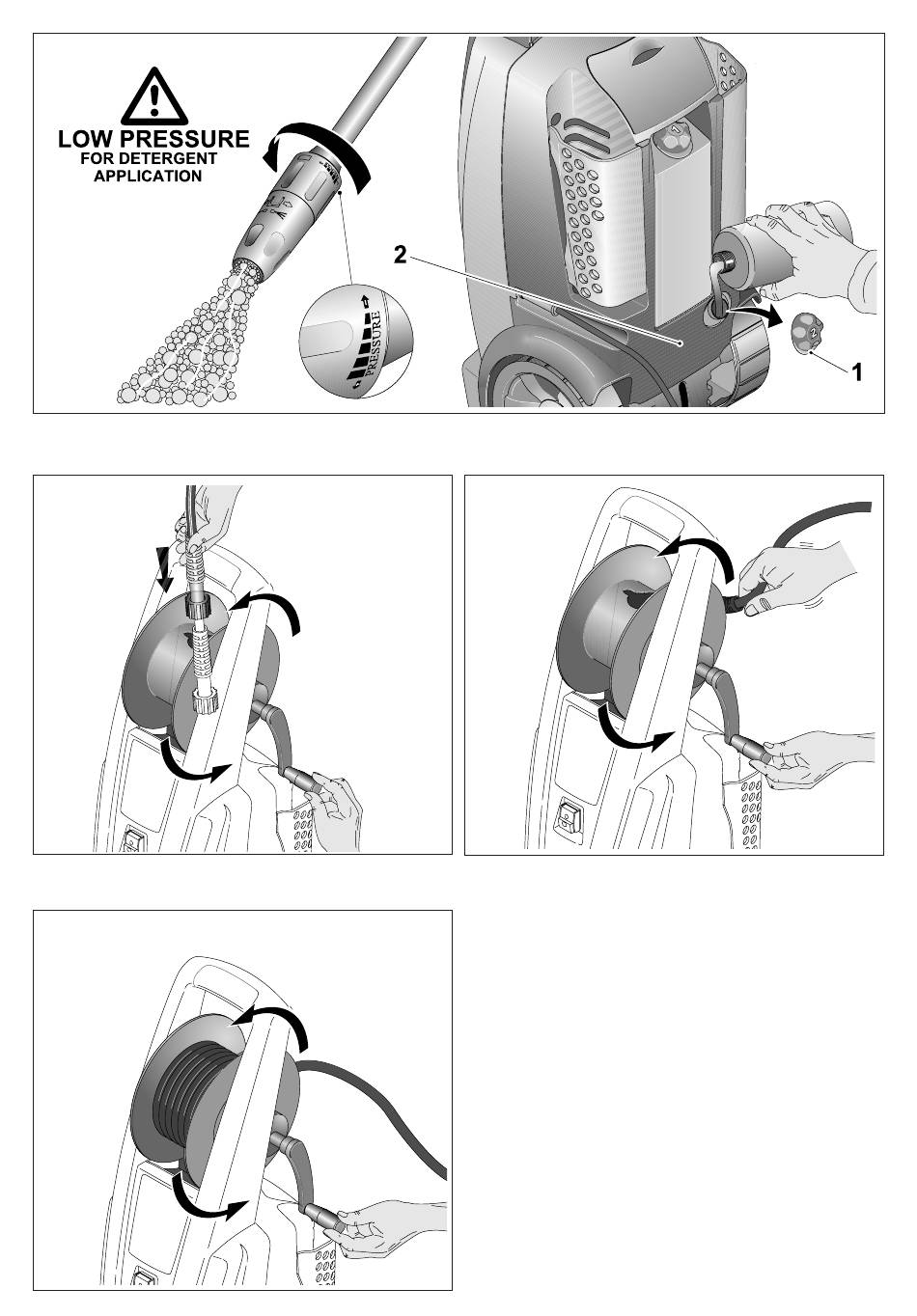 LOW PRESSURE
FOR DETERGENT
APPLICATION

PRESSURE

2

1