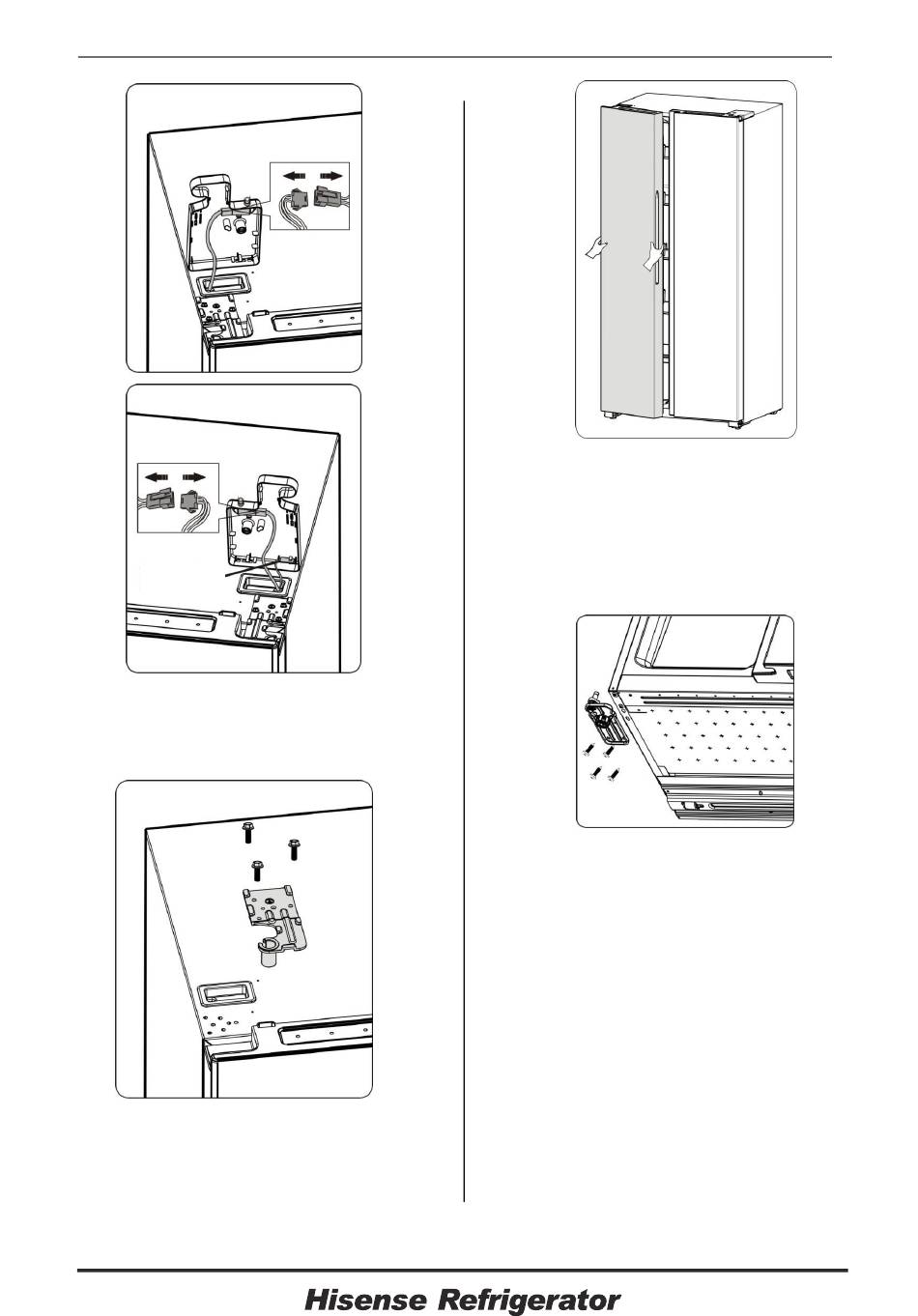 Hisense Refrigerator