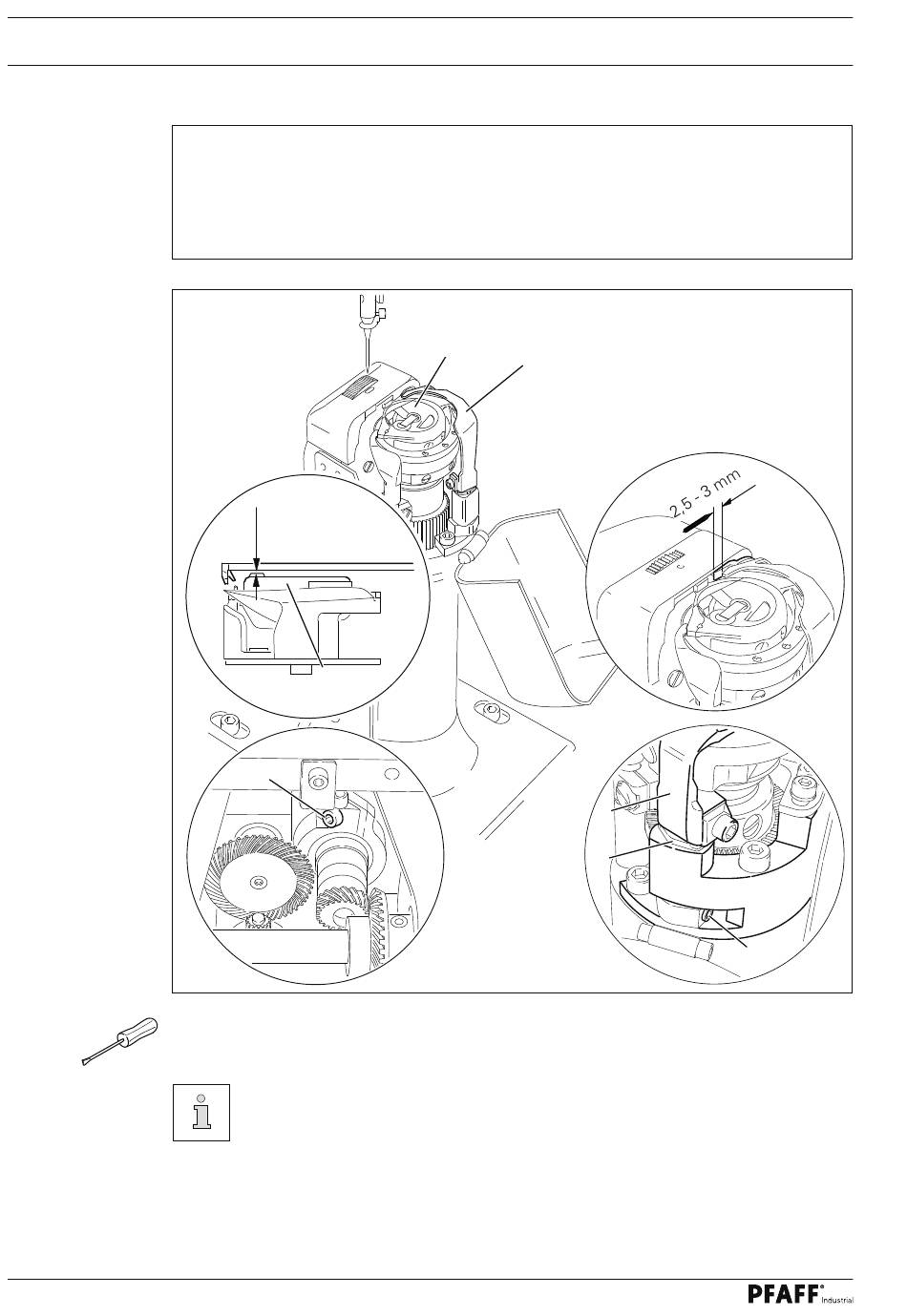 2,5 - 3 mm

PFAFF® Industrial