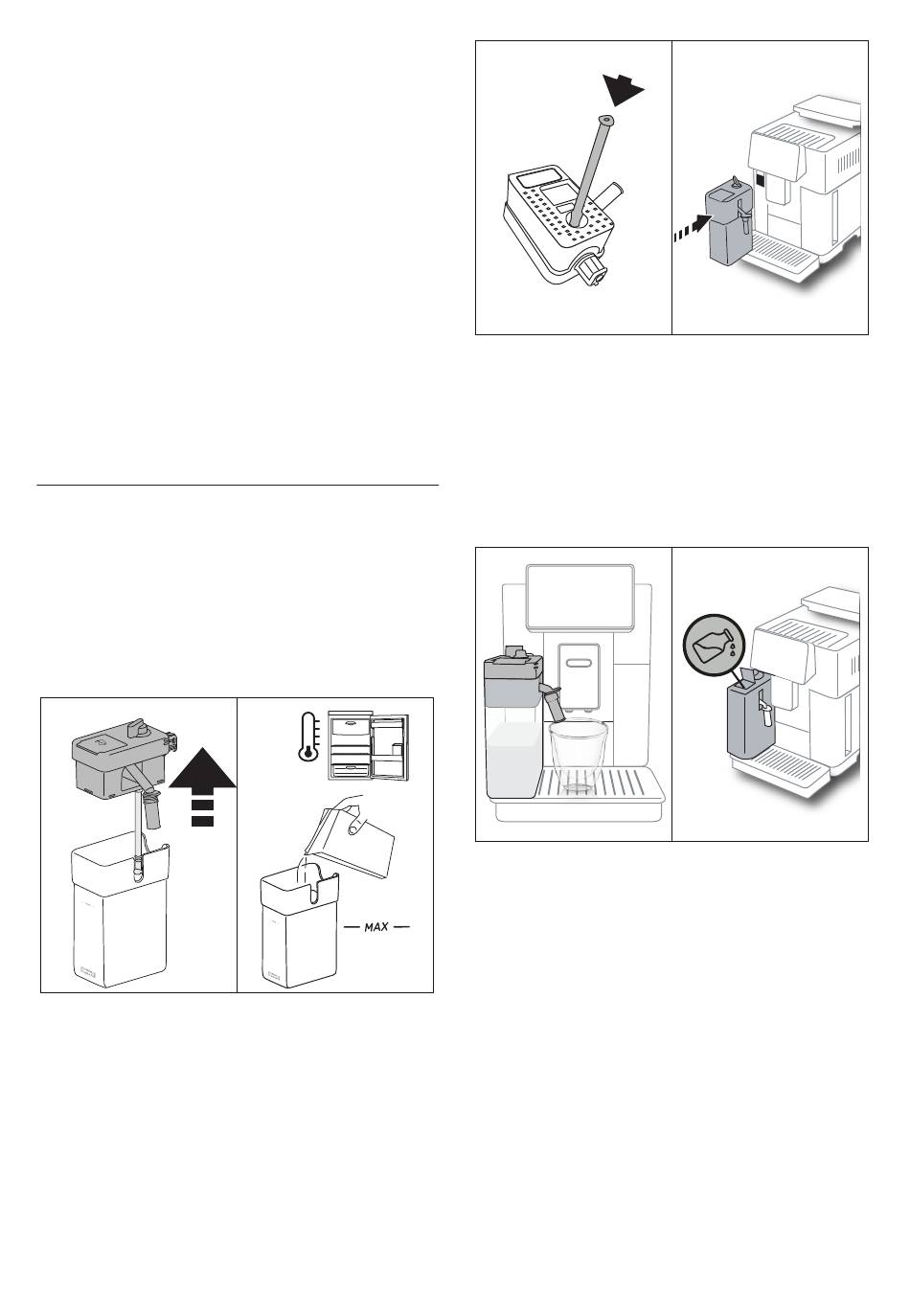 MAX