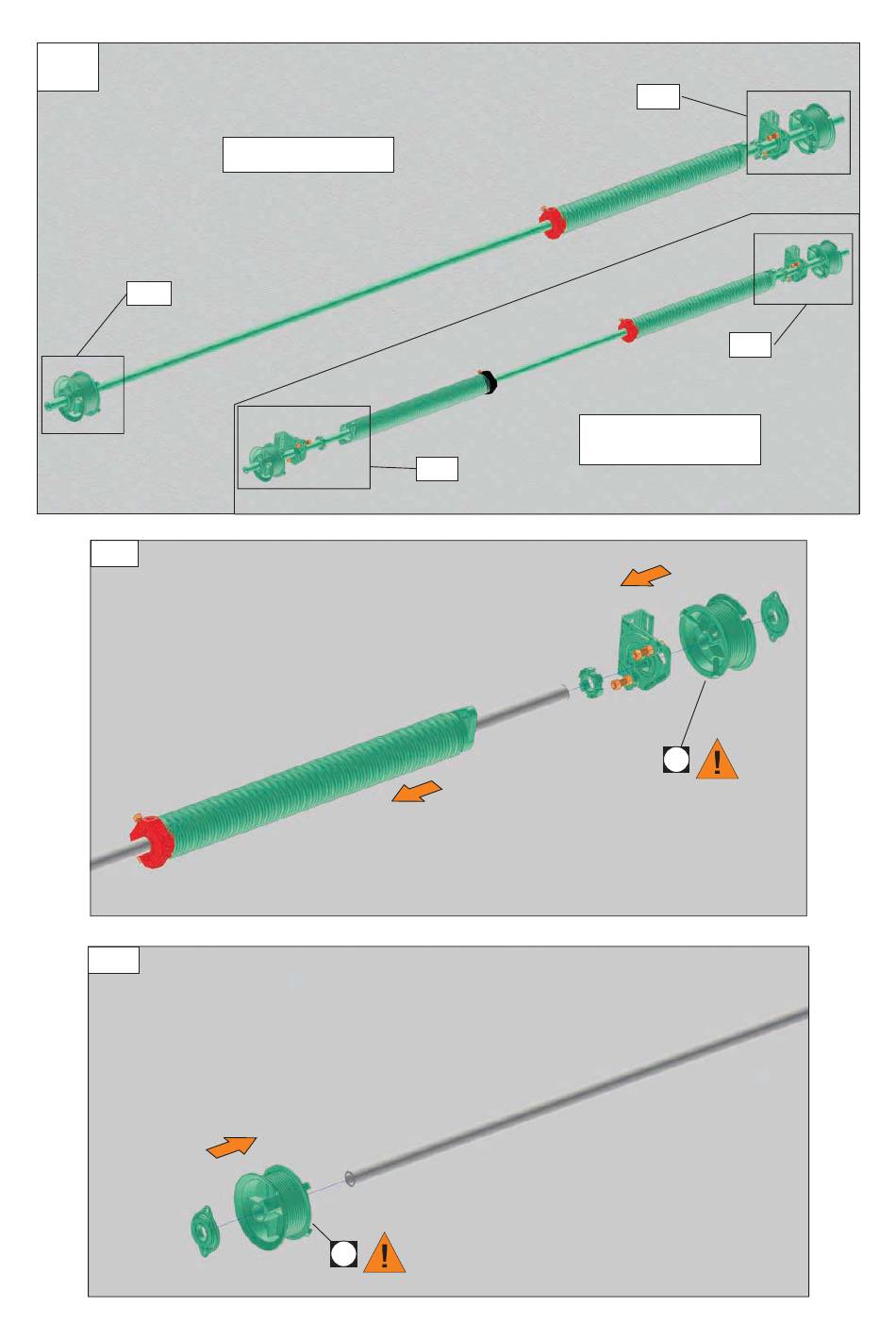 !

!