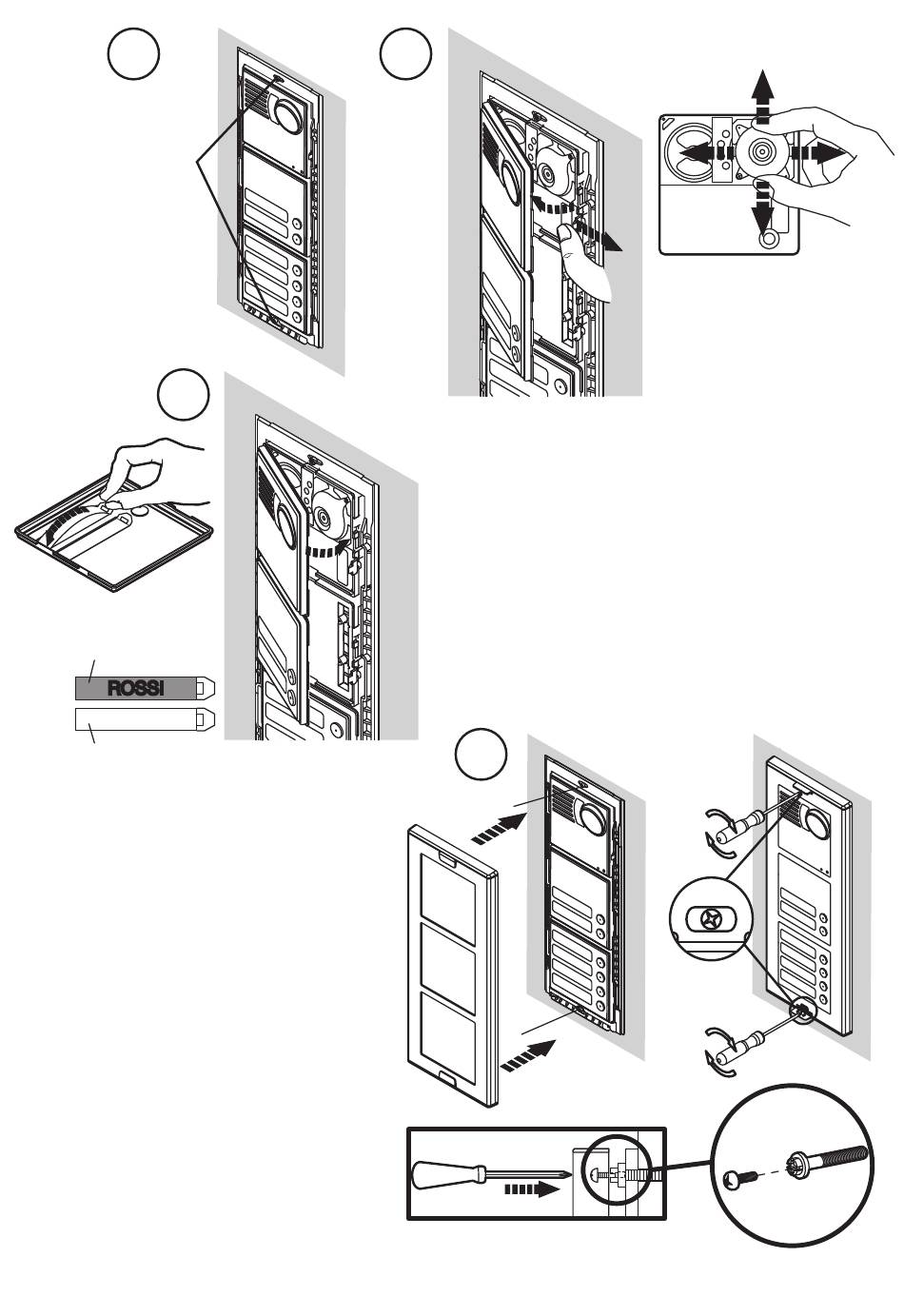 ROSSI