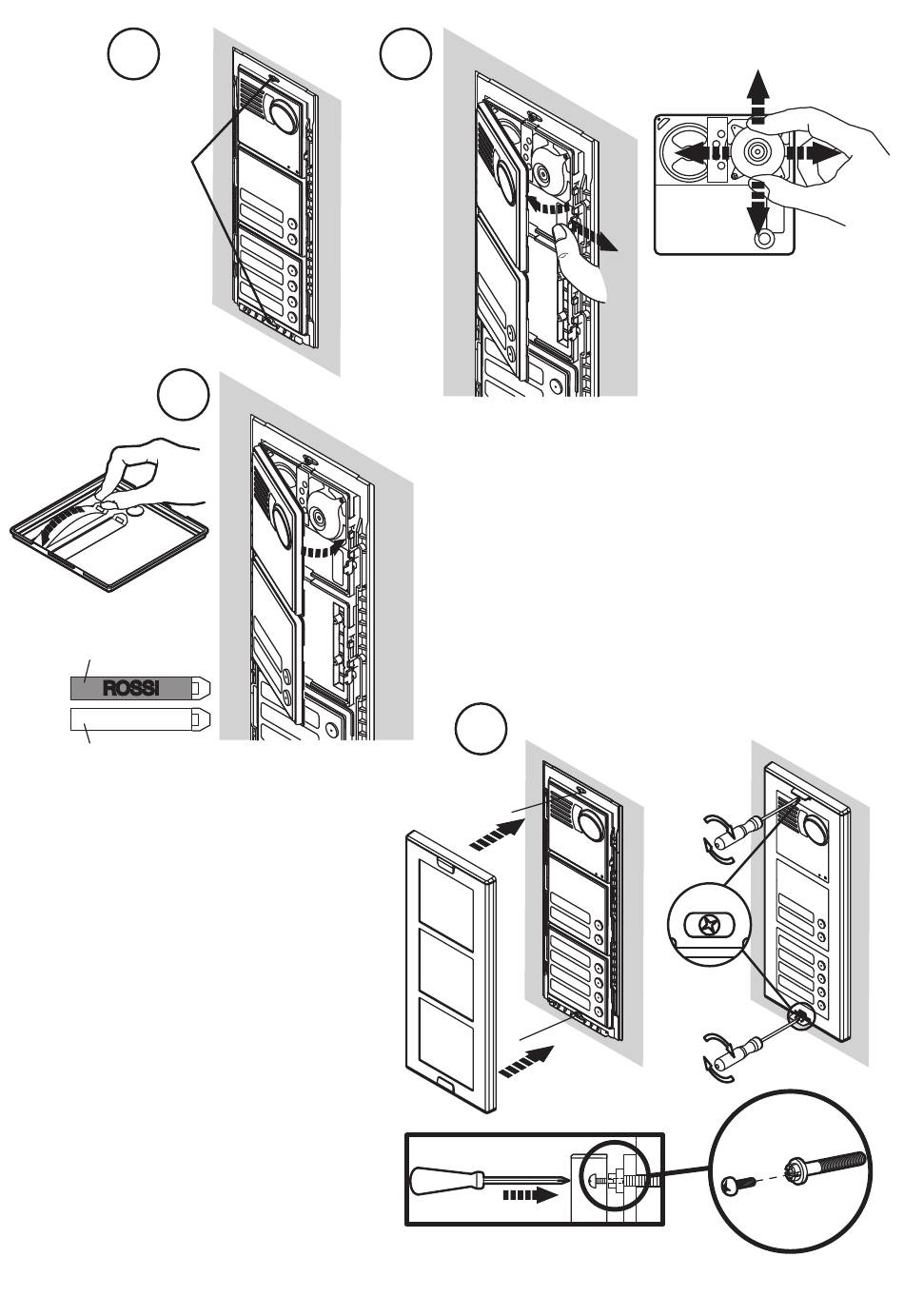 ROSSI