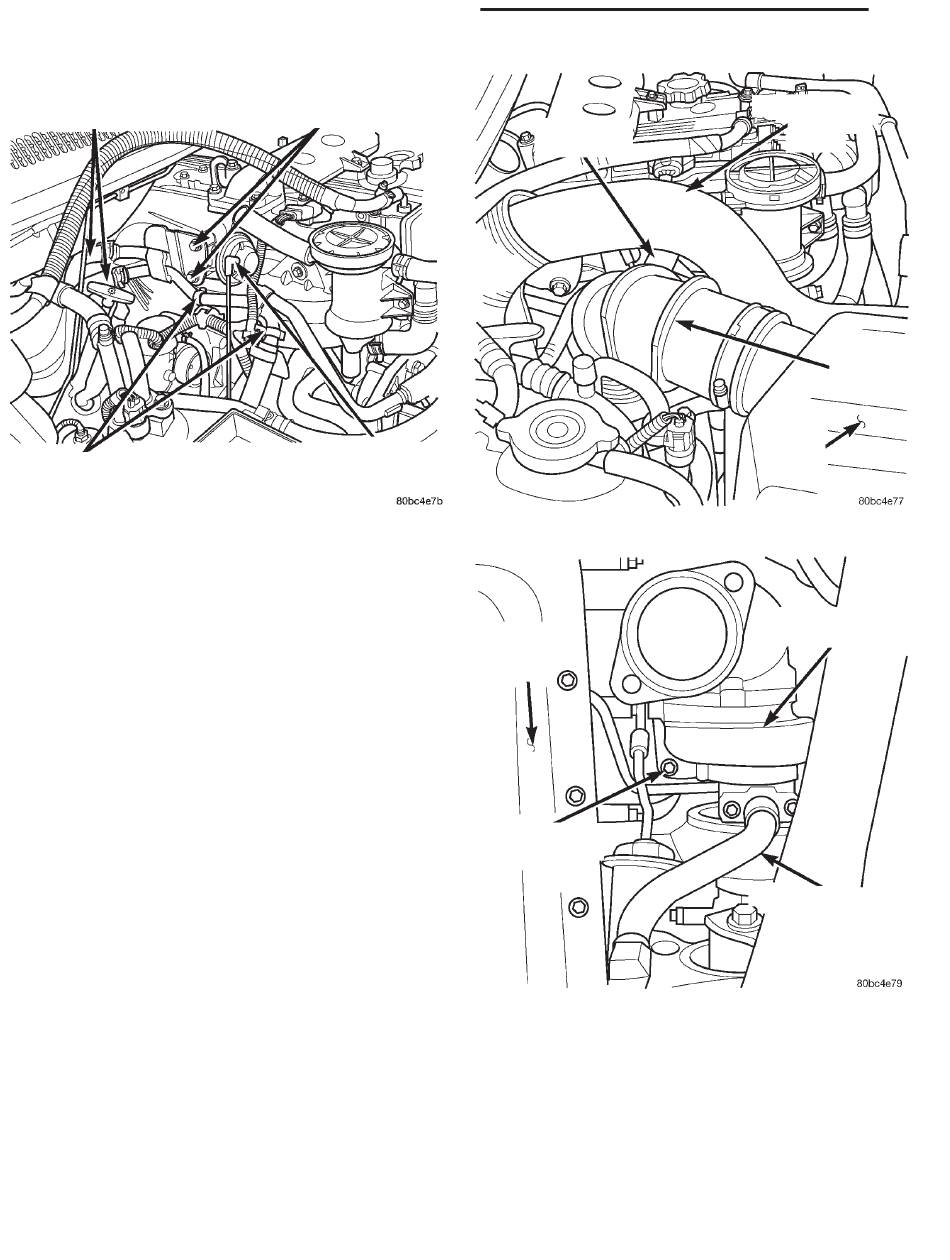 80bc4e7b

80bc4e77

80bc4e79