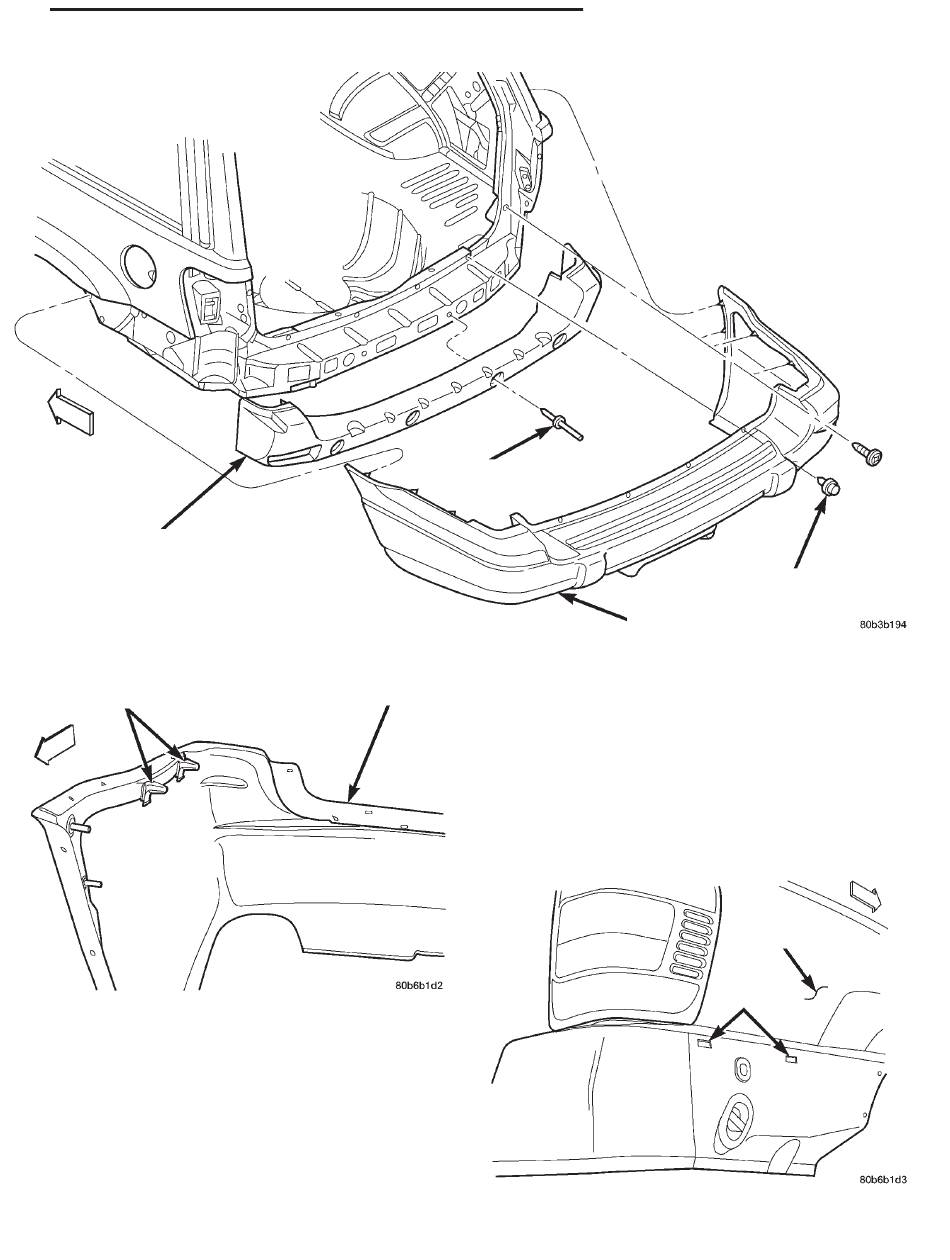 80b3b194

80b6b1d2

80b6b1d3