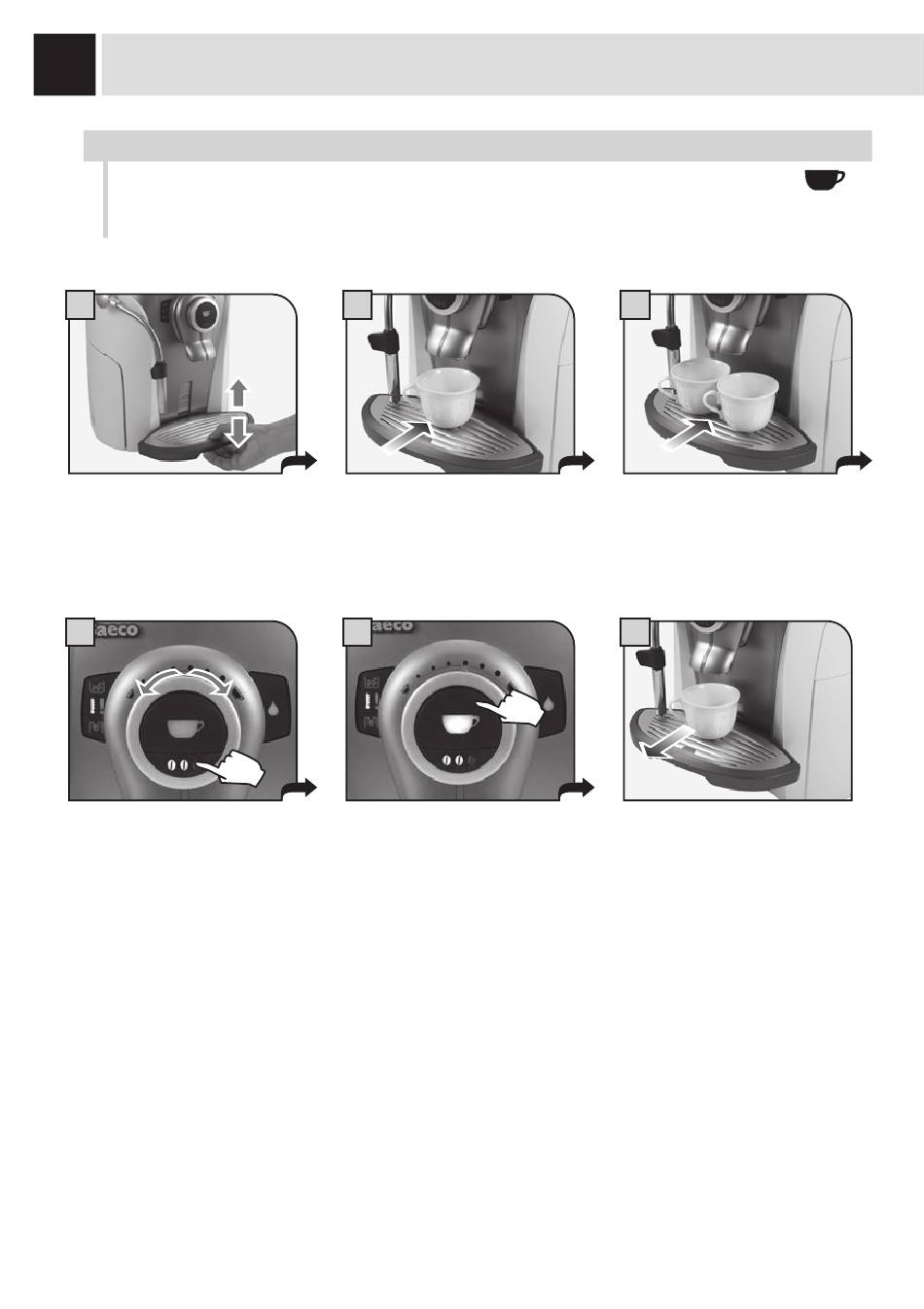 aeco

aeco