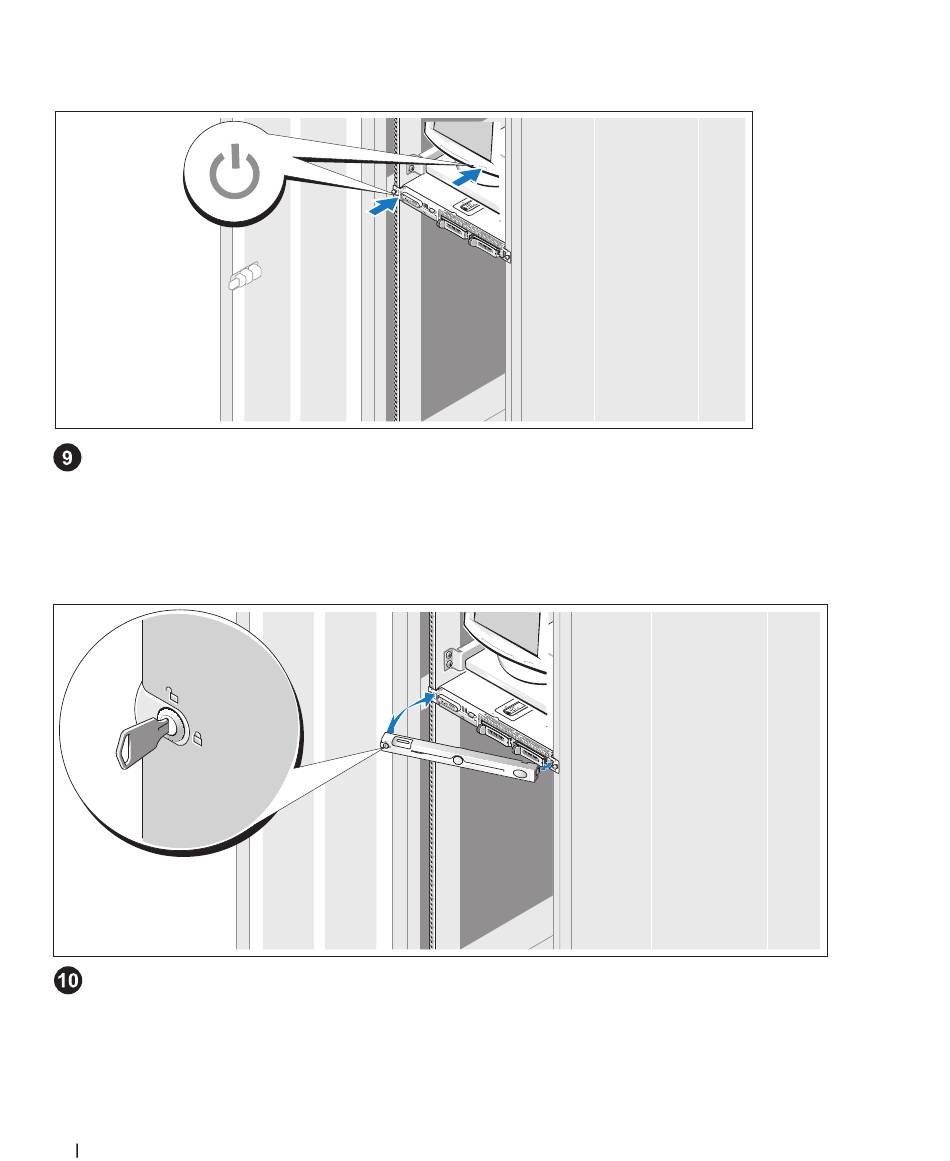 9

10