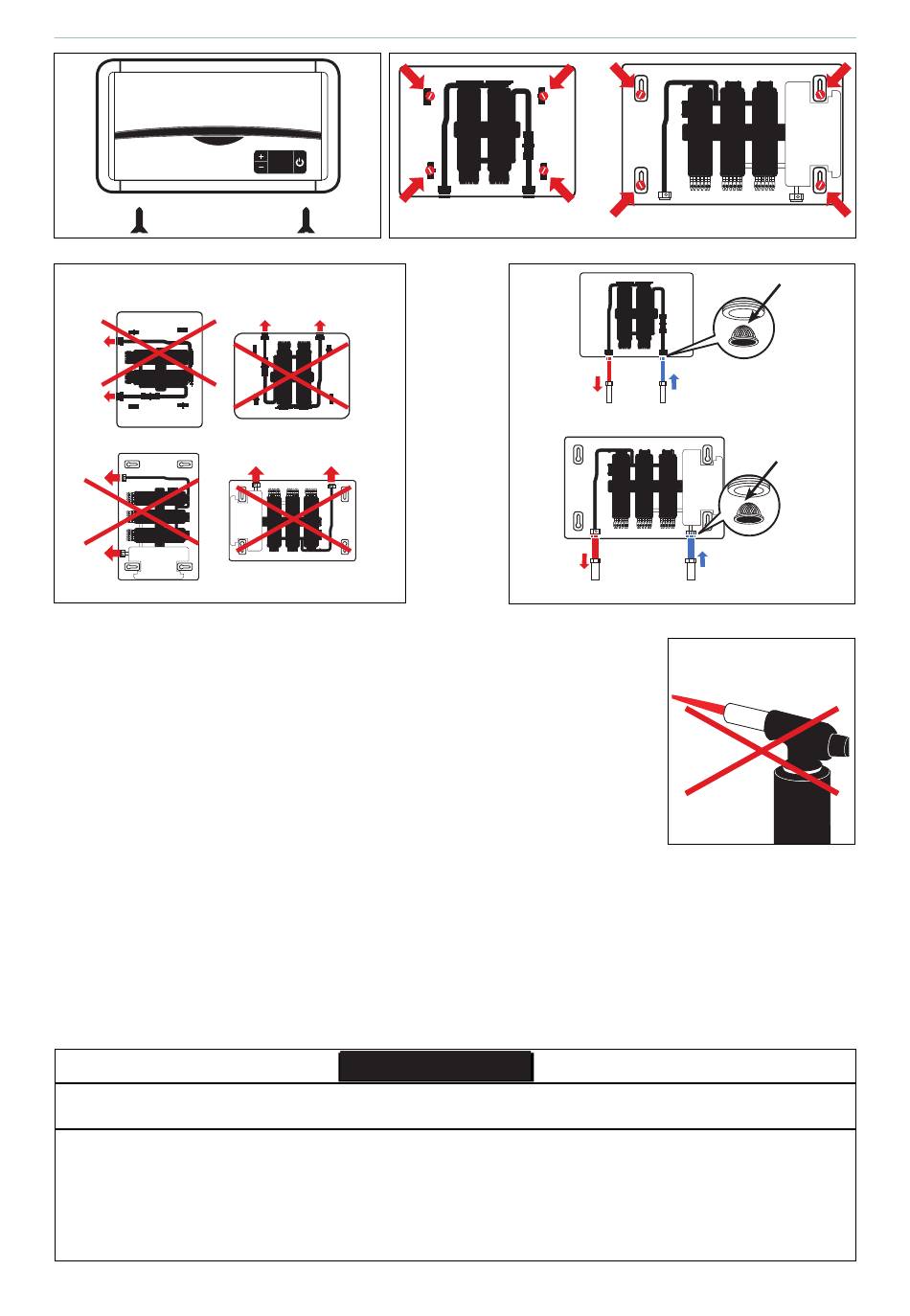 +
−