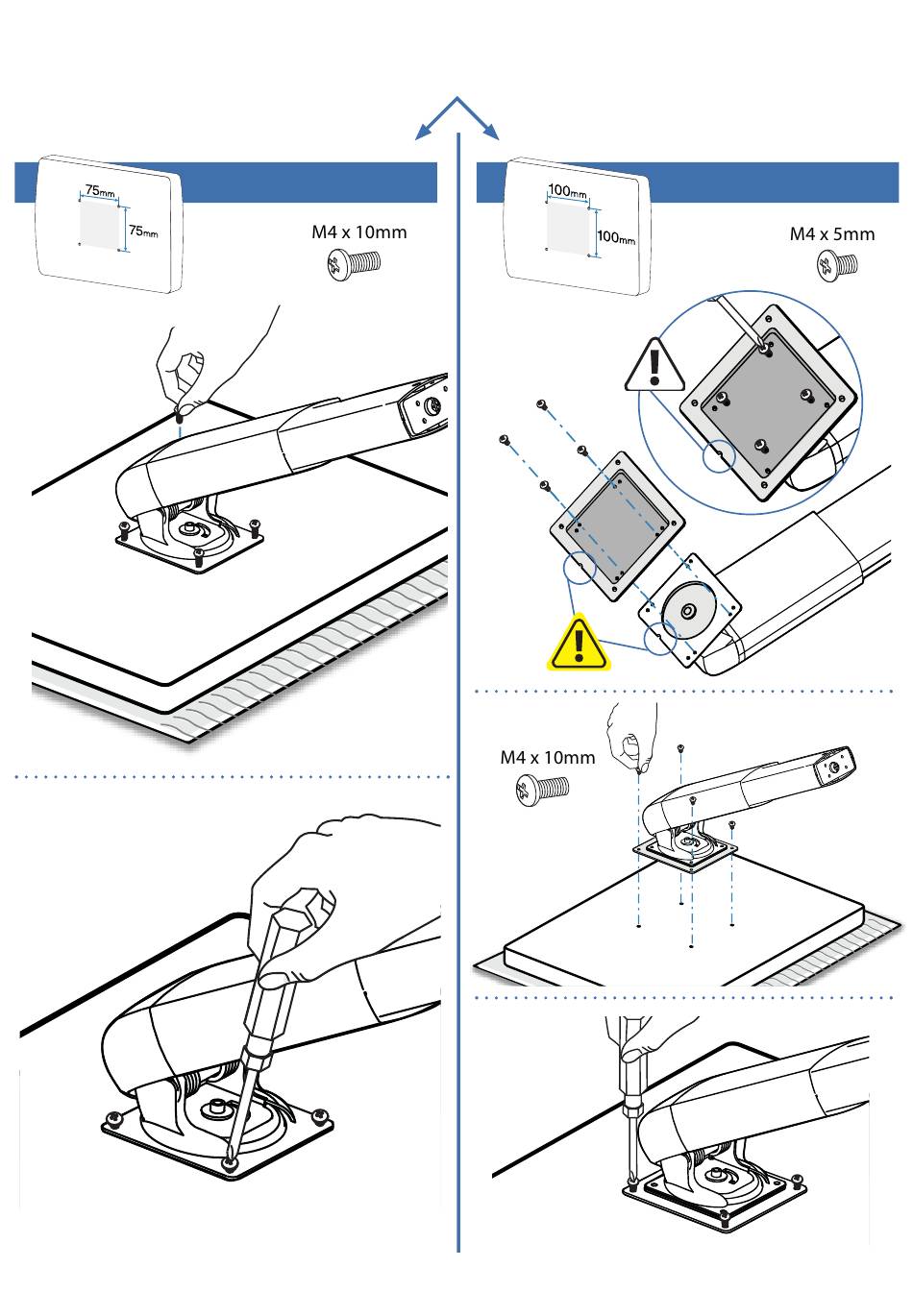 75mm
75mm
M4 x 10mm

100mm
100mm
M4 x 5mm

M4 x 10mm