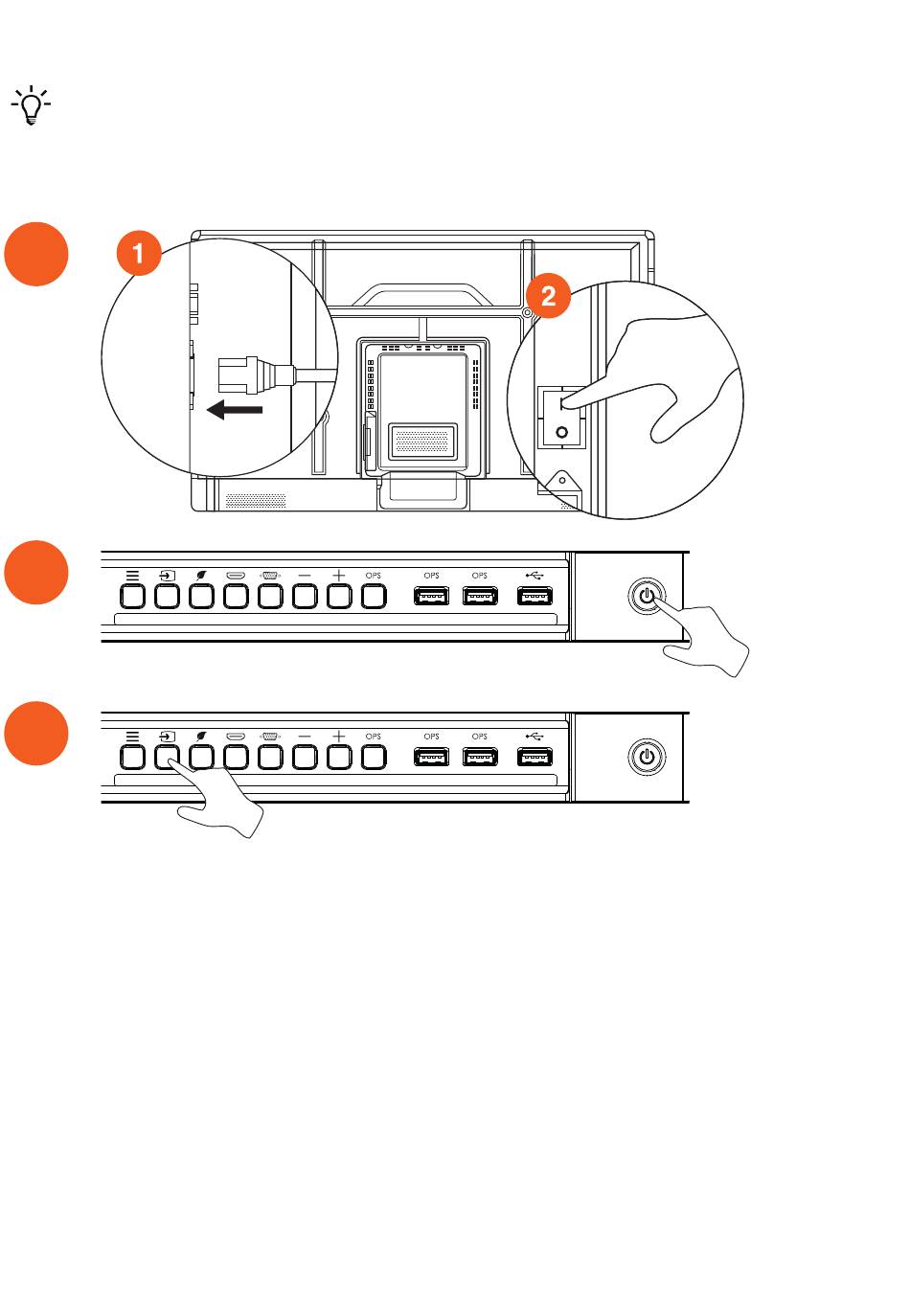 1

2

OPS

OPS

OPS

OPS

OPS

OPS