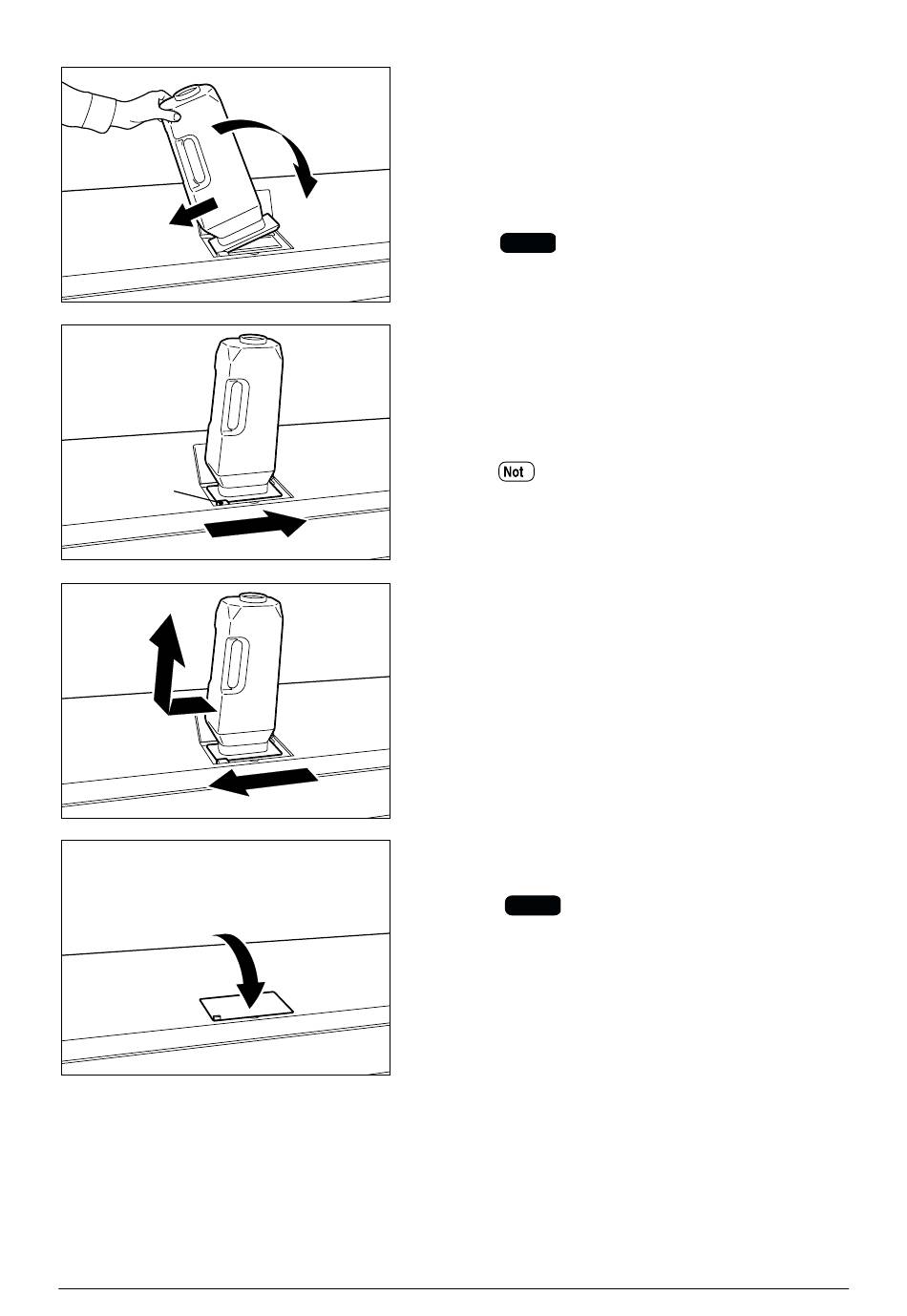 Not