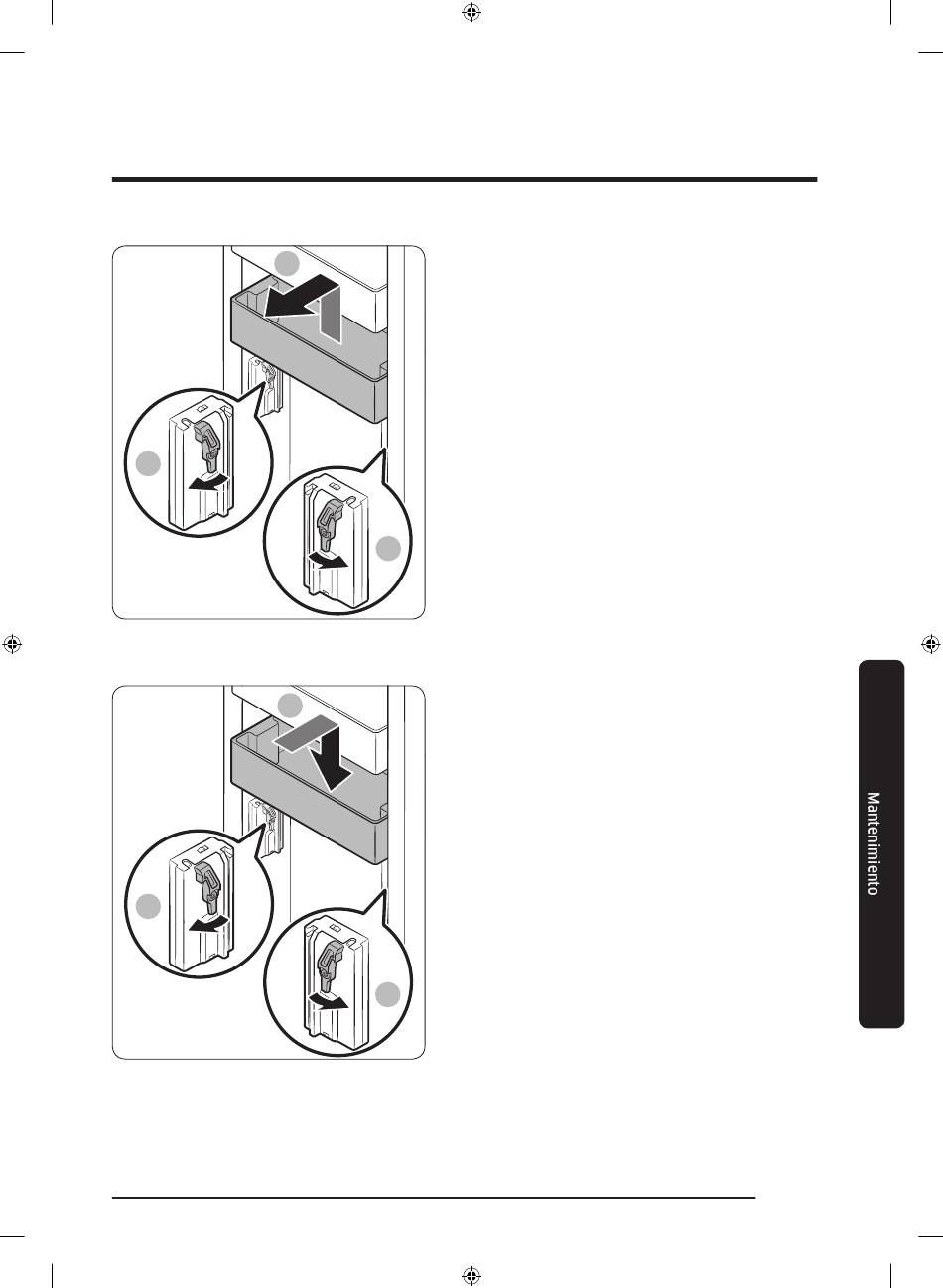 Mantenimiento