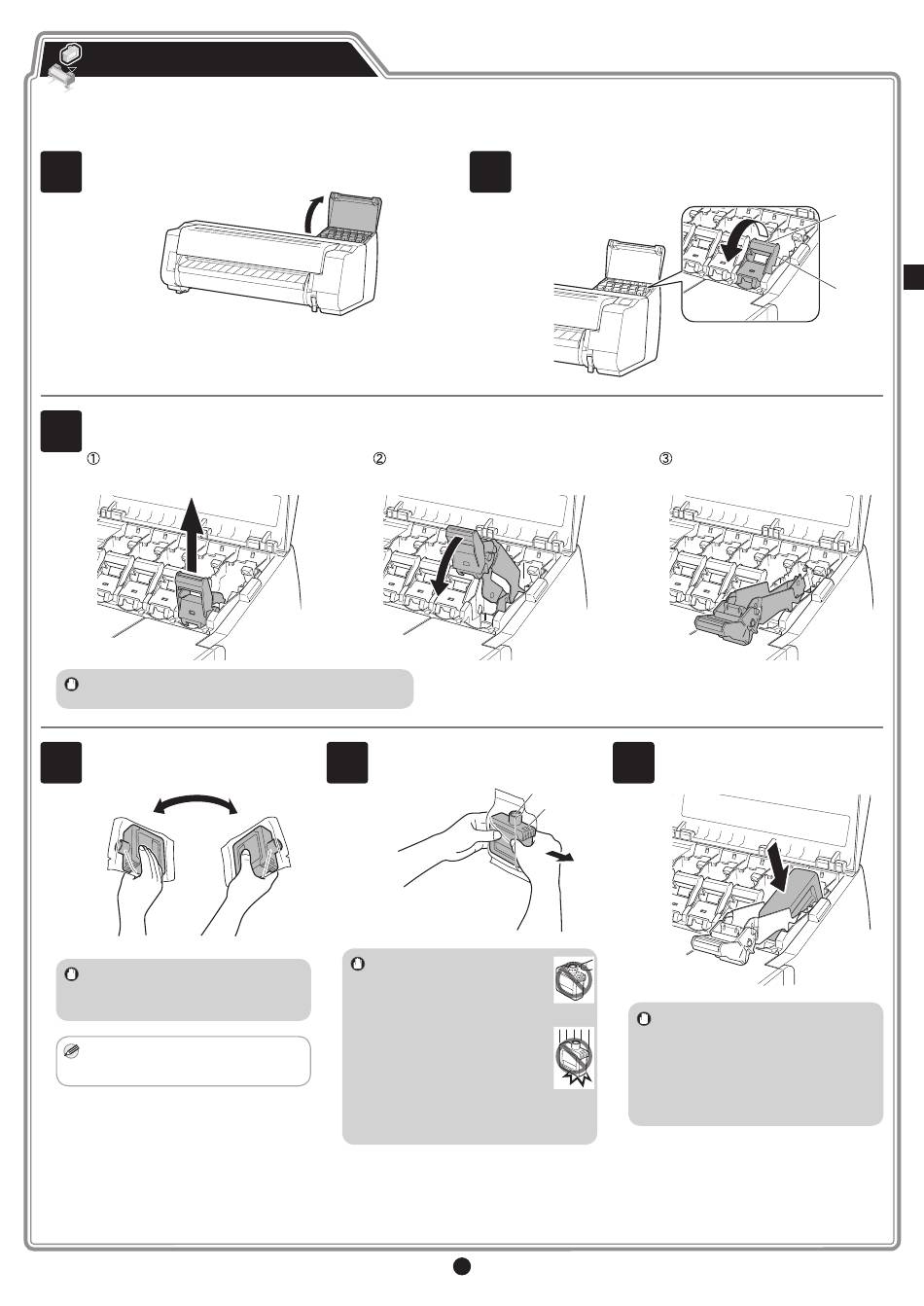 ①

②

③