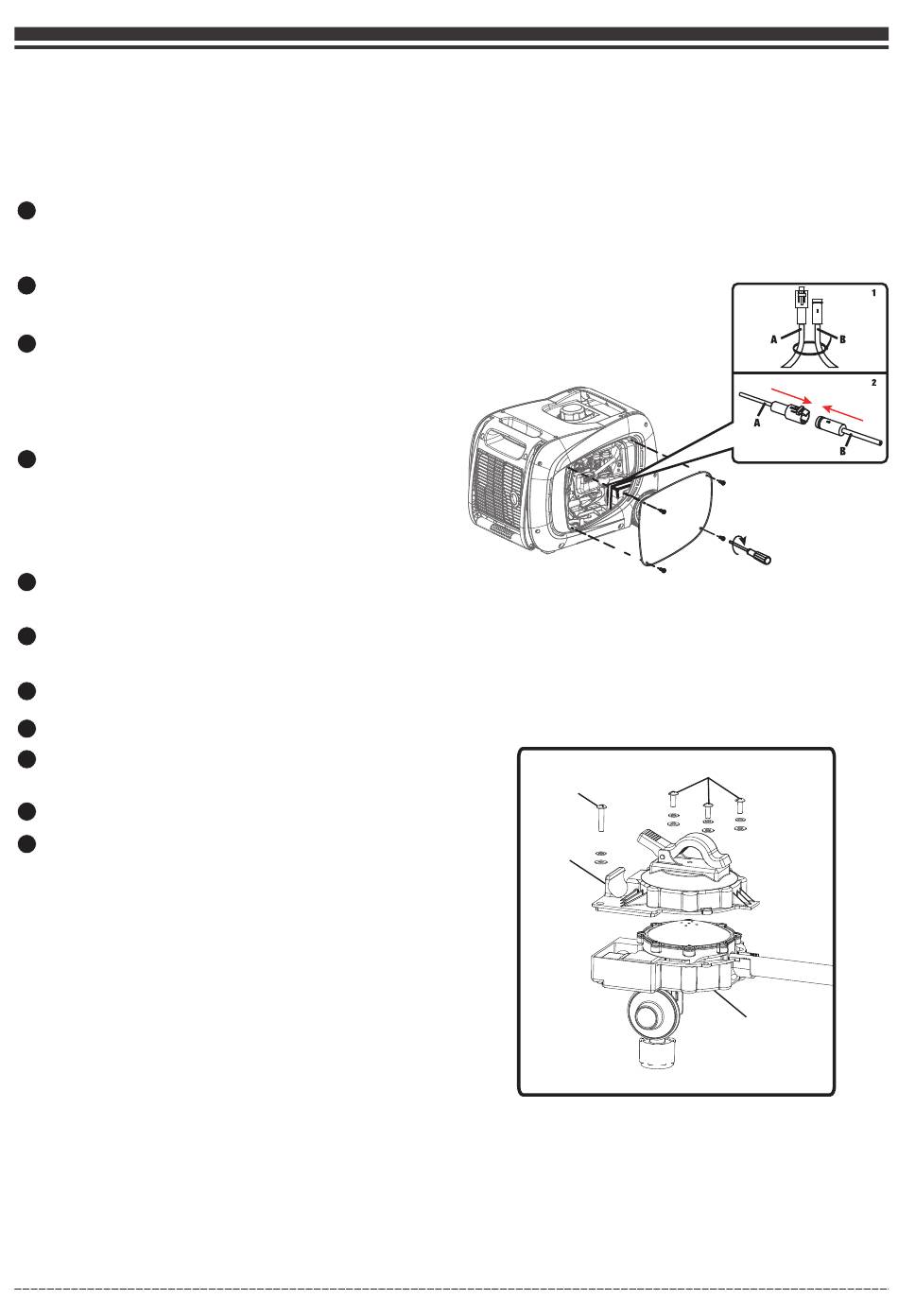 1

A

B

2

A

B