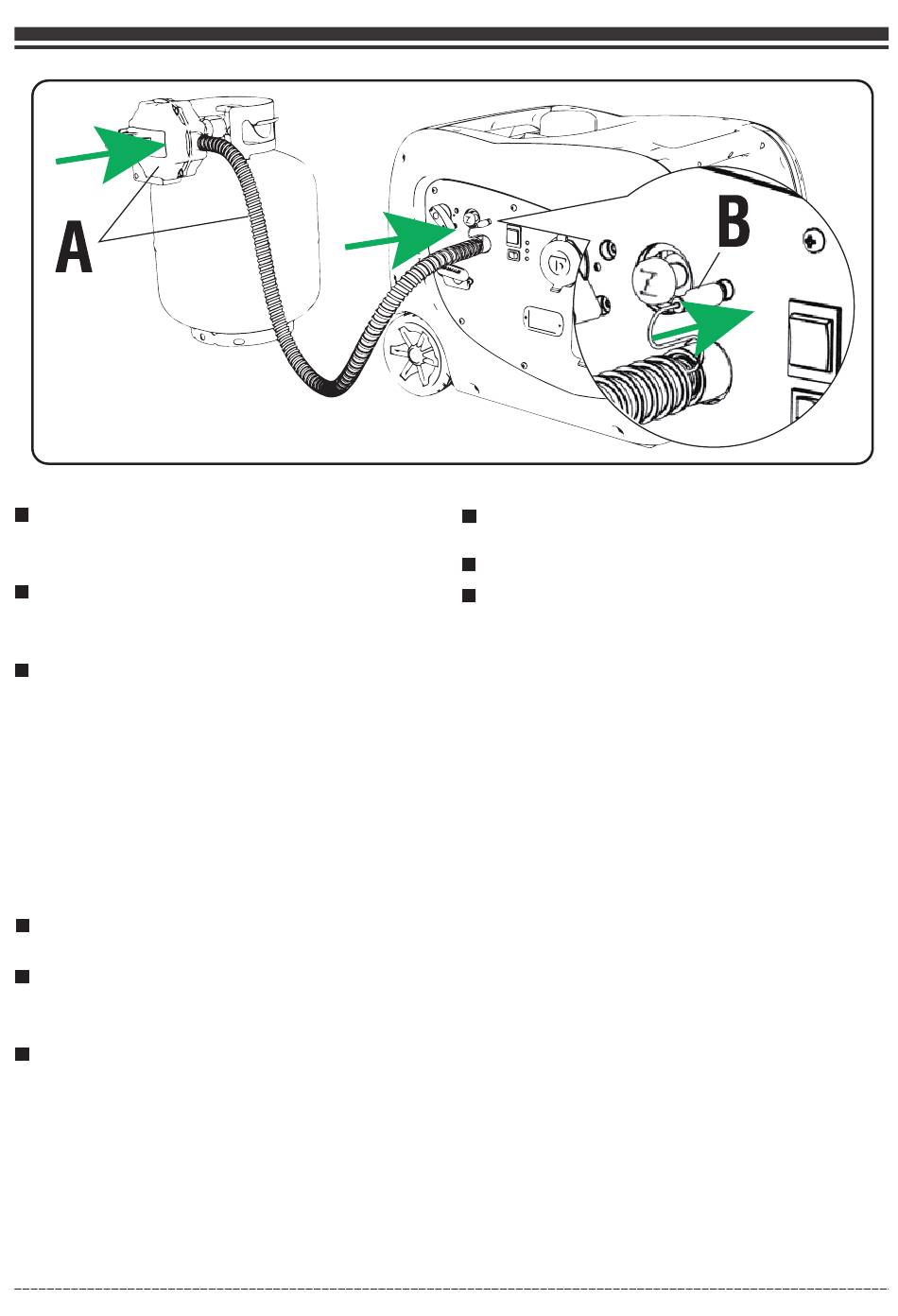 A

B