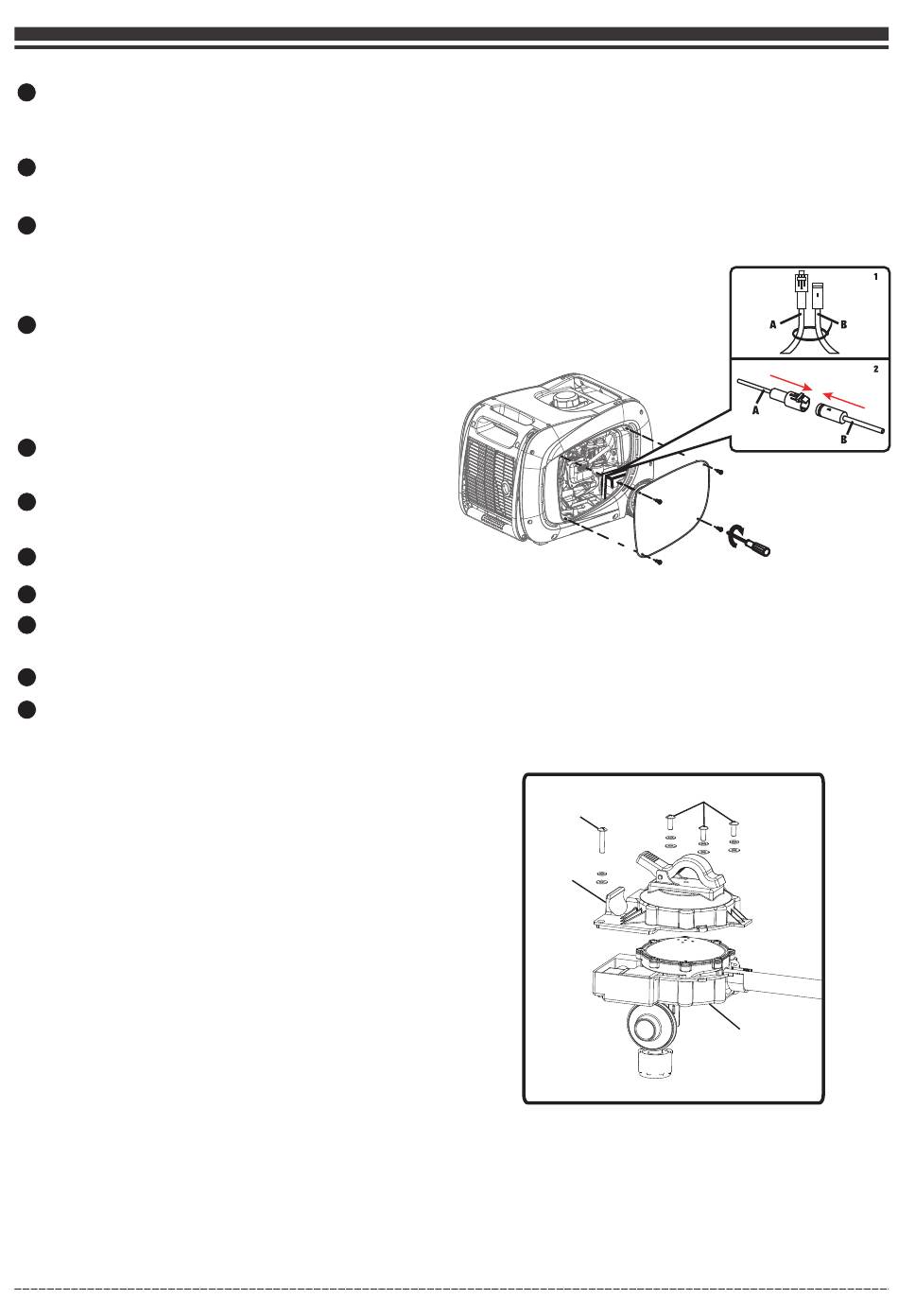 1

A B

2

A B