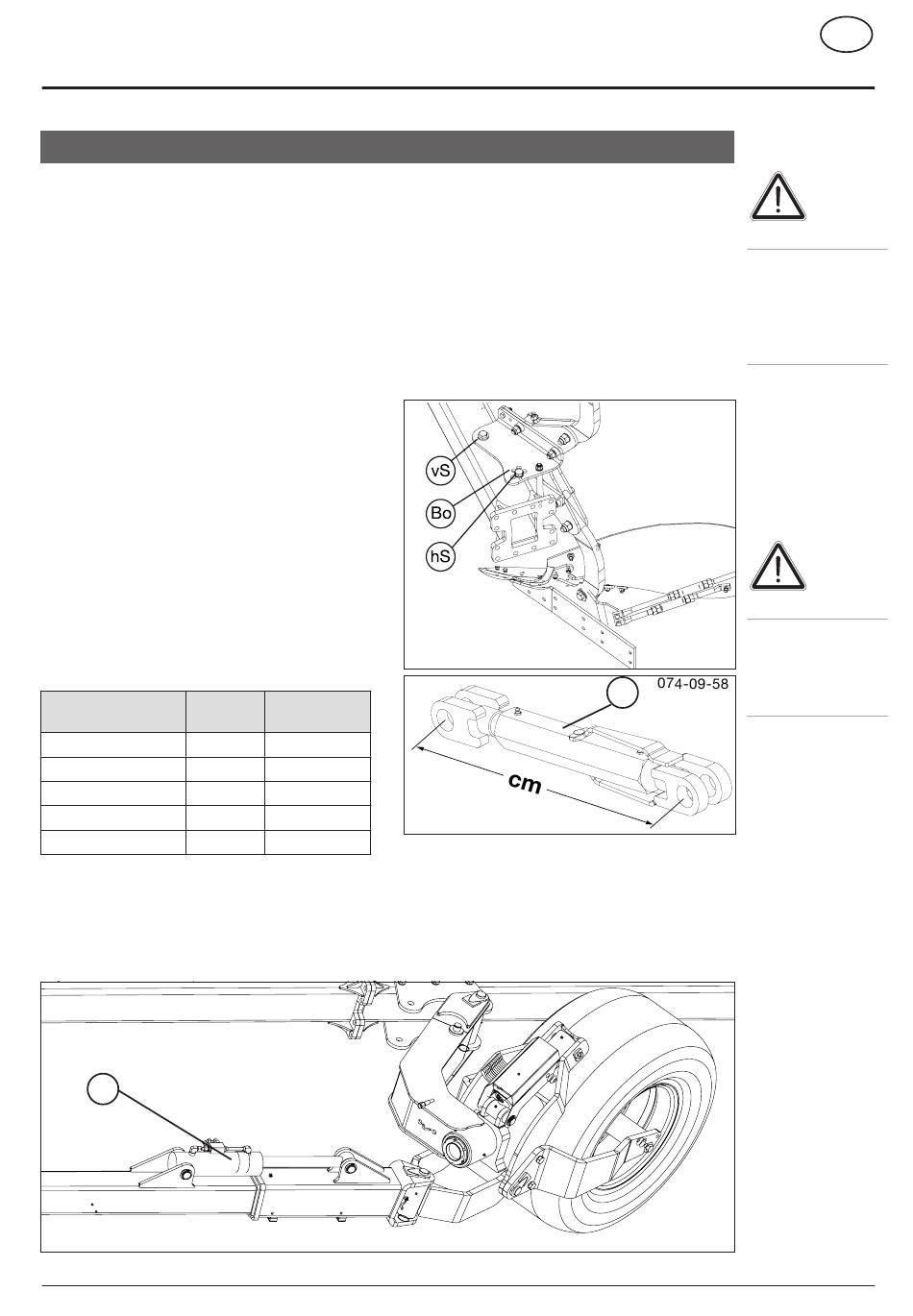 vS

Bo

hS

074-09-58

cm