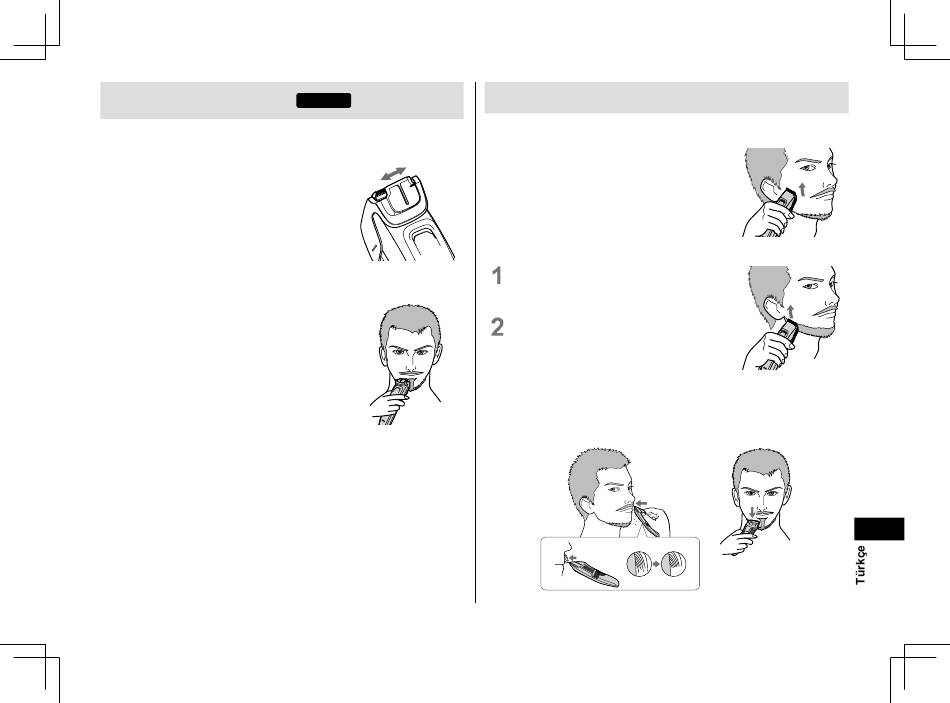 1

2

Türkçe