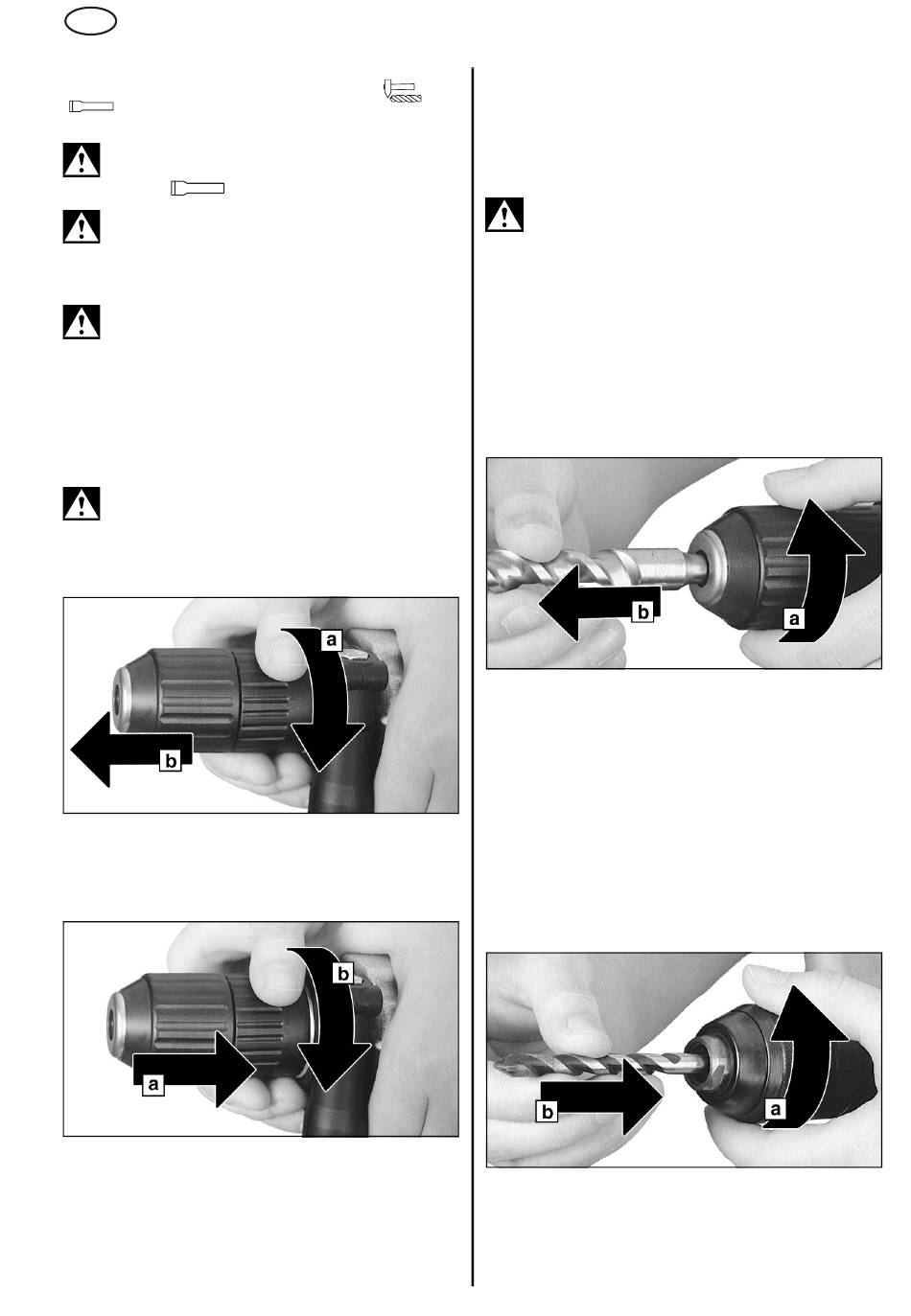 a

b

b

a

b

a

b

a