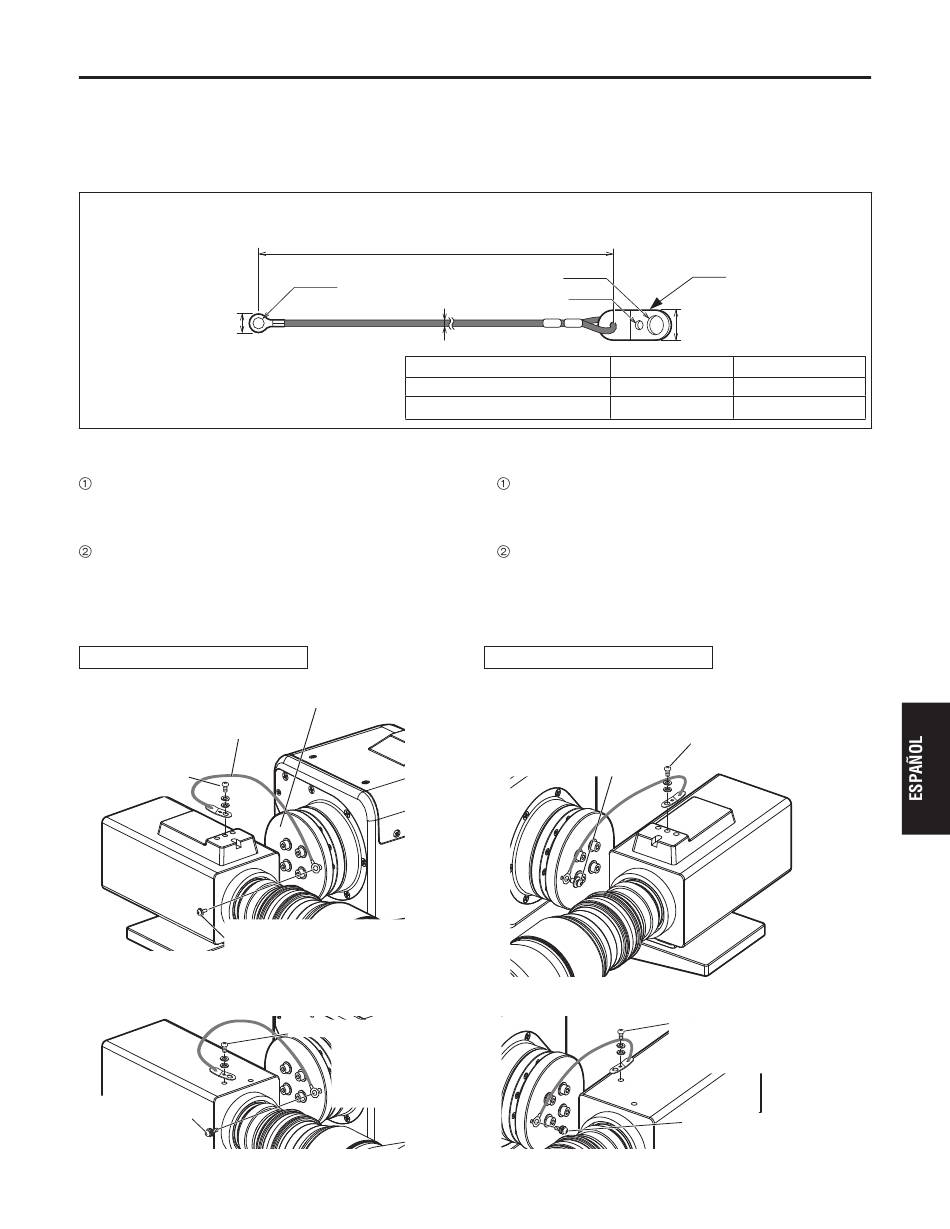 ①

②

①

②

ESPAÑOL