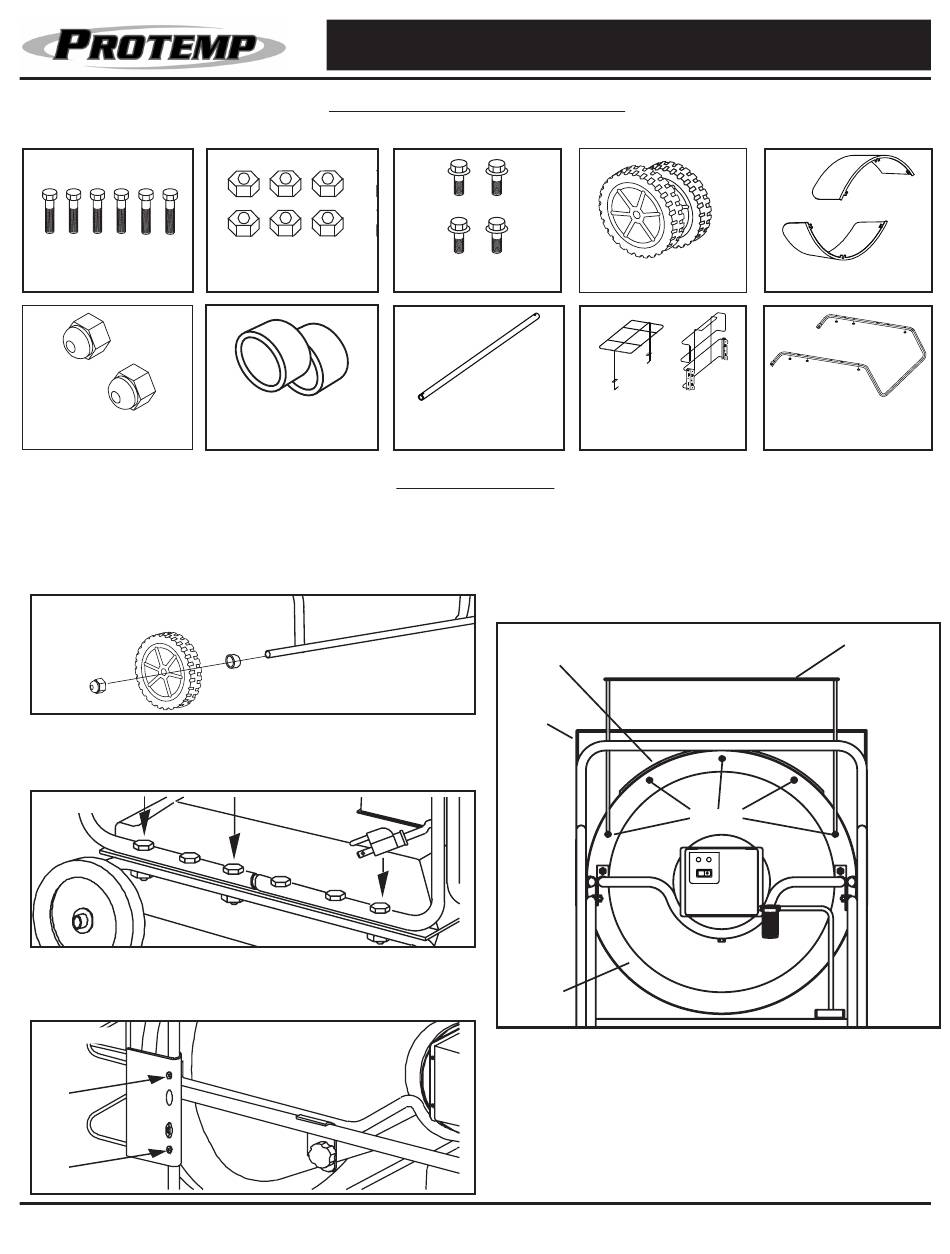 PROTEMP