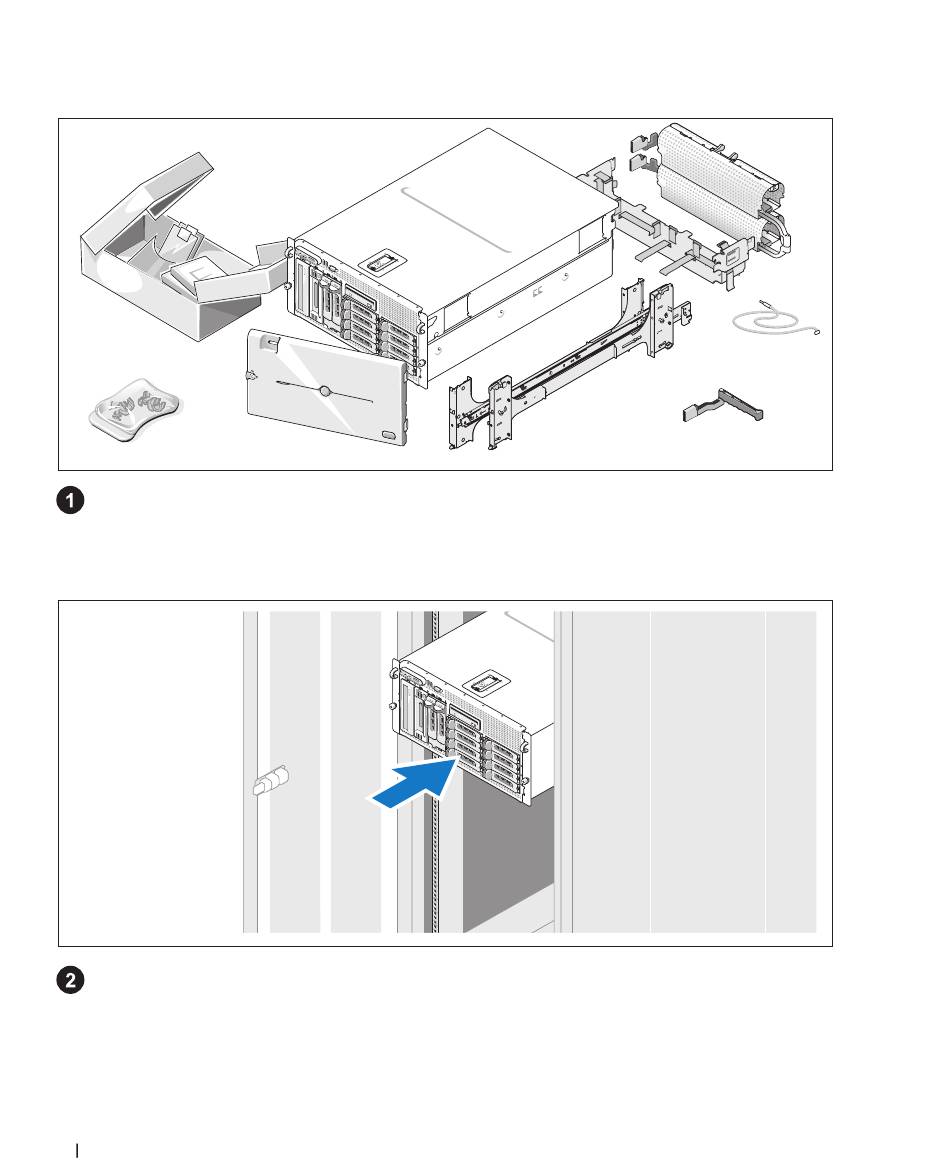 1

2