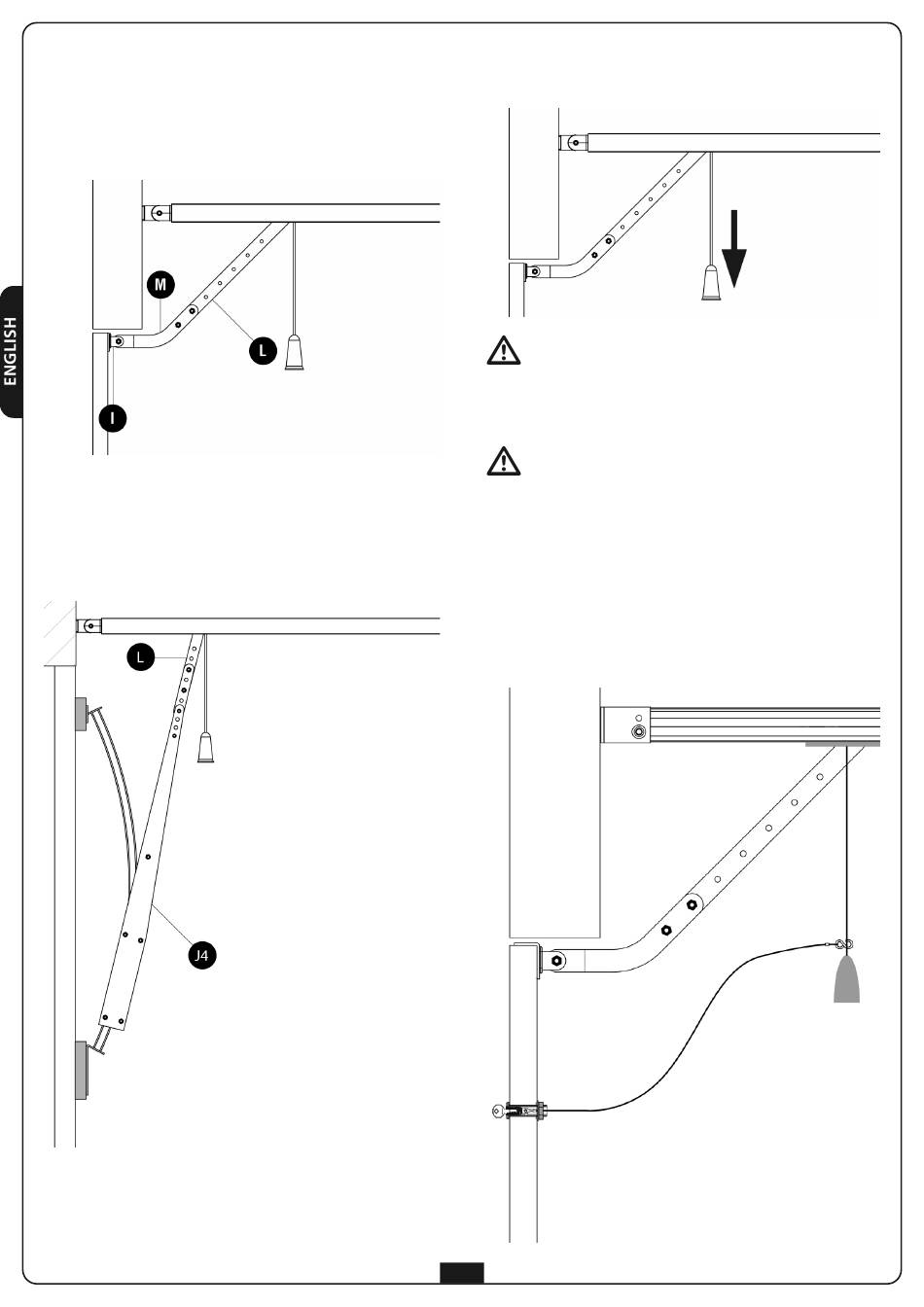 ENGLISH

M

L

I

L

J4