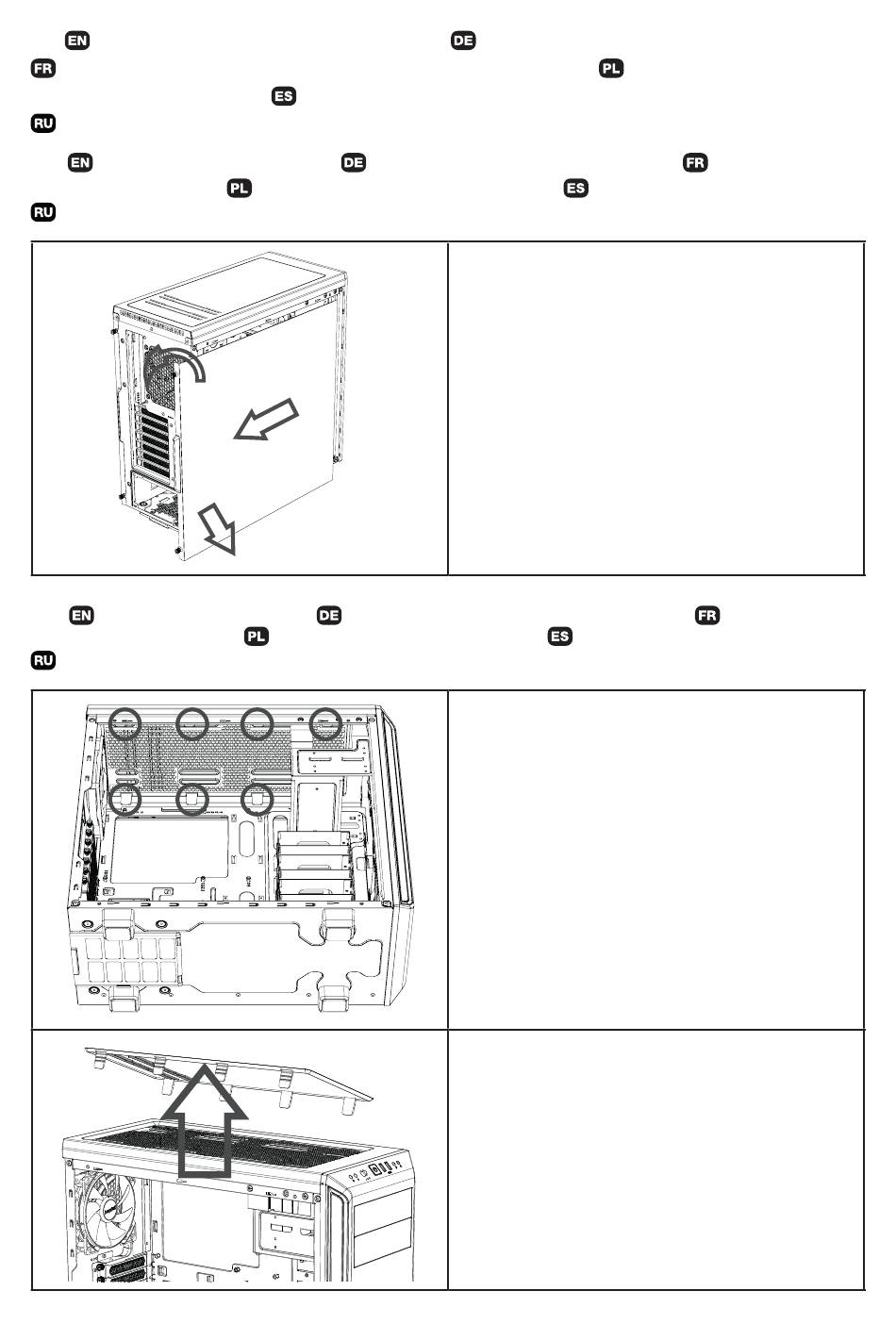 EN DE
FR PL
ES
RU
EN DE FR
PL ES
RU

EN DE FR
PL ES
RU