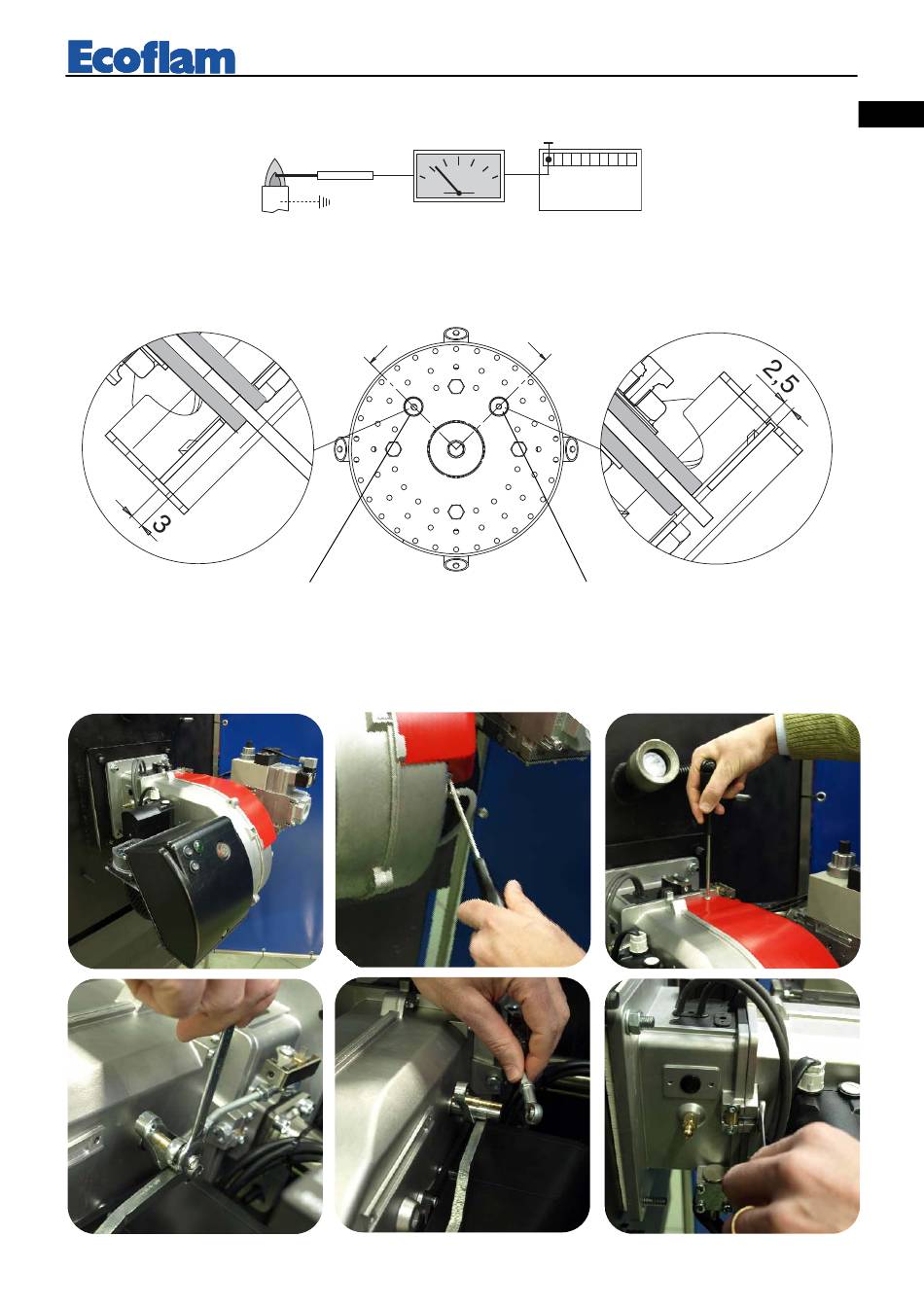 Ecoflam

2,5

3