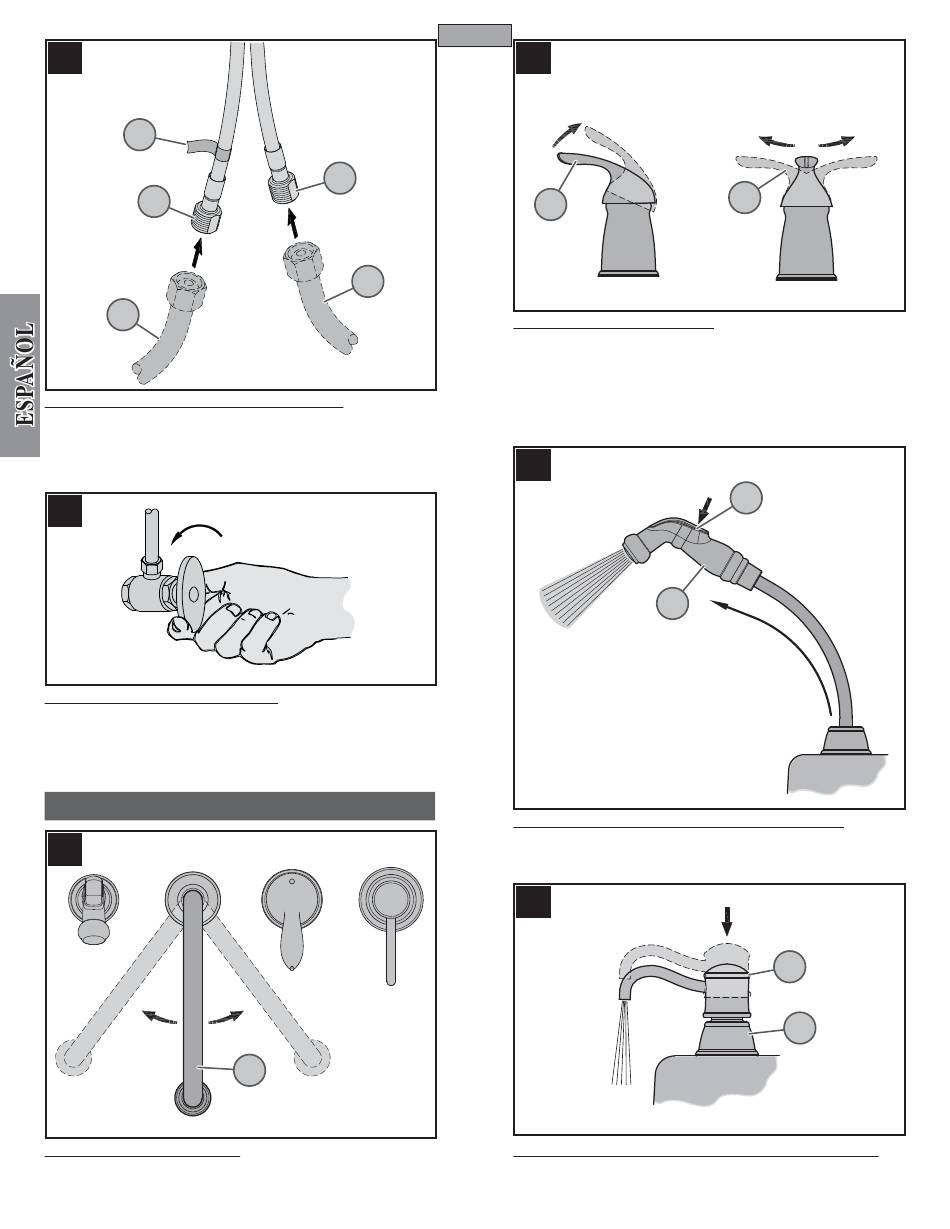 ESPAÑOL