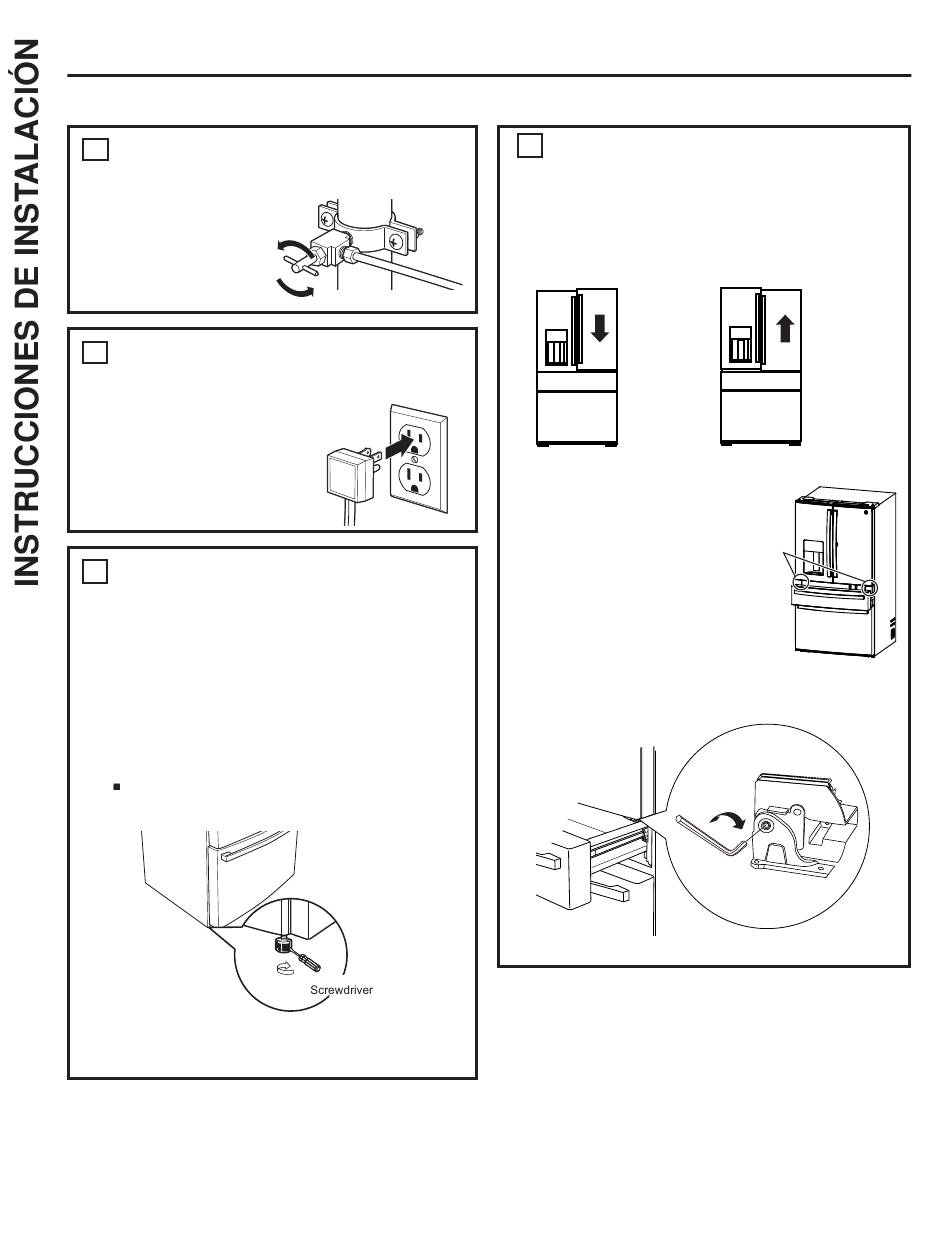 INSTRUCCIONES DE INSTALACIÓN

Screwdriver