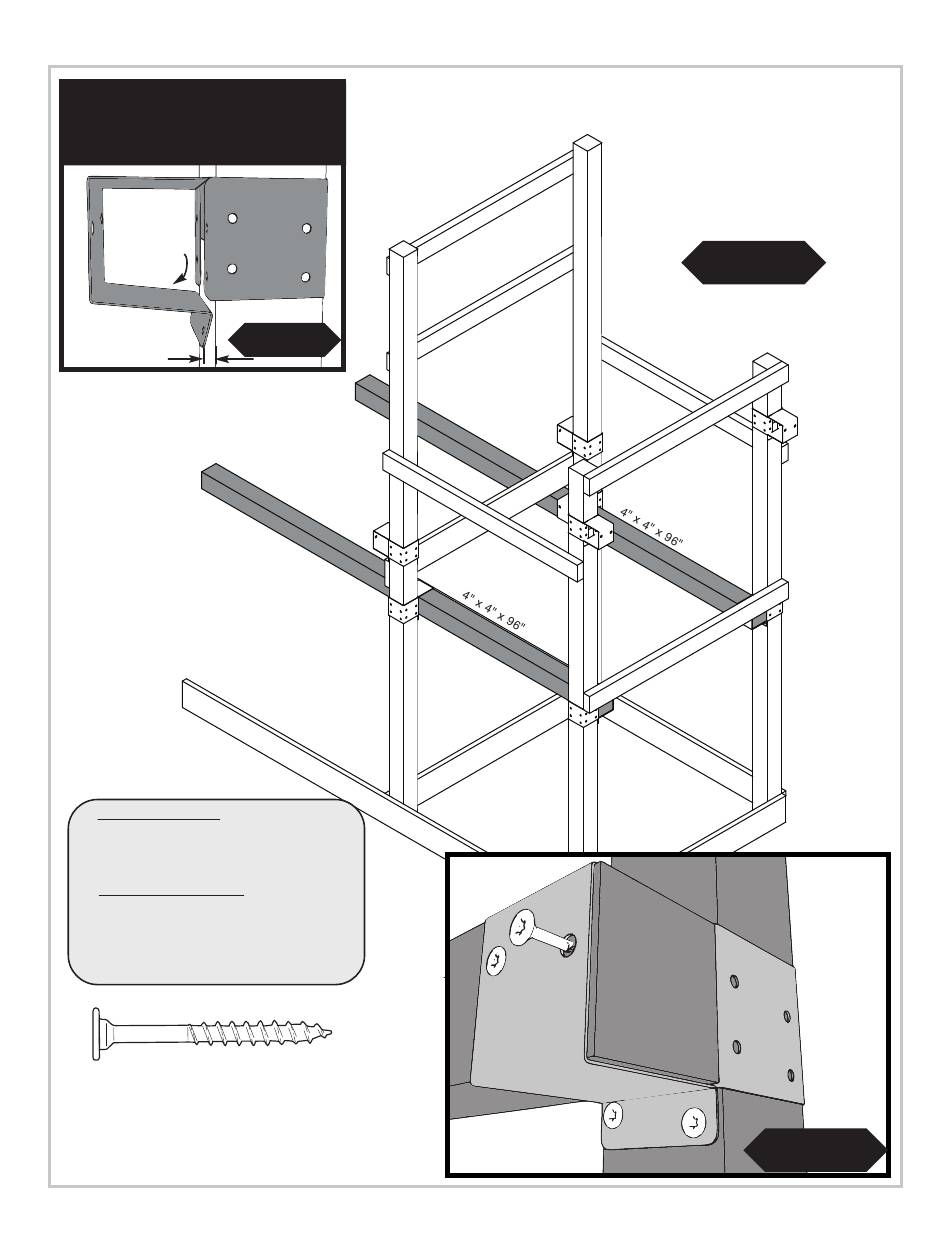 4" x 4" x 96"

4" x 4" x 96"