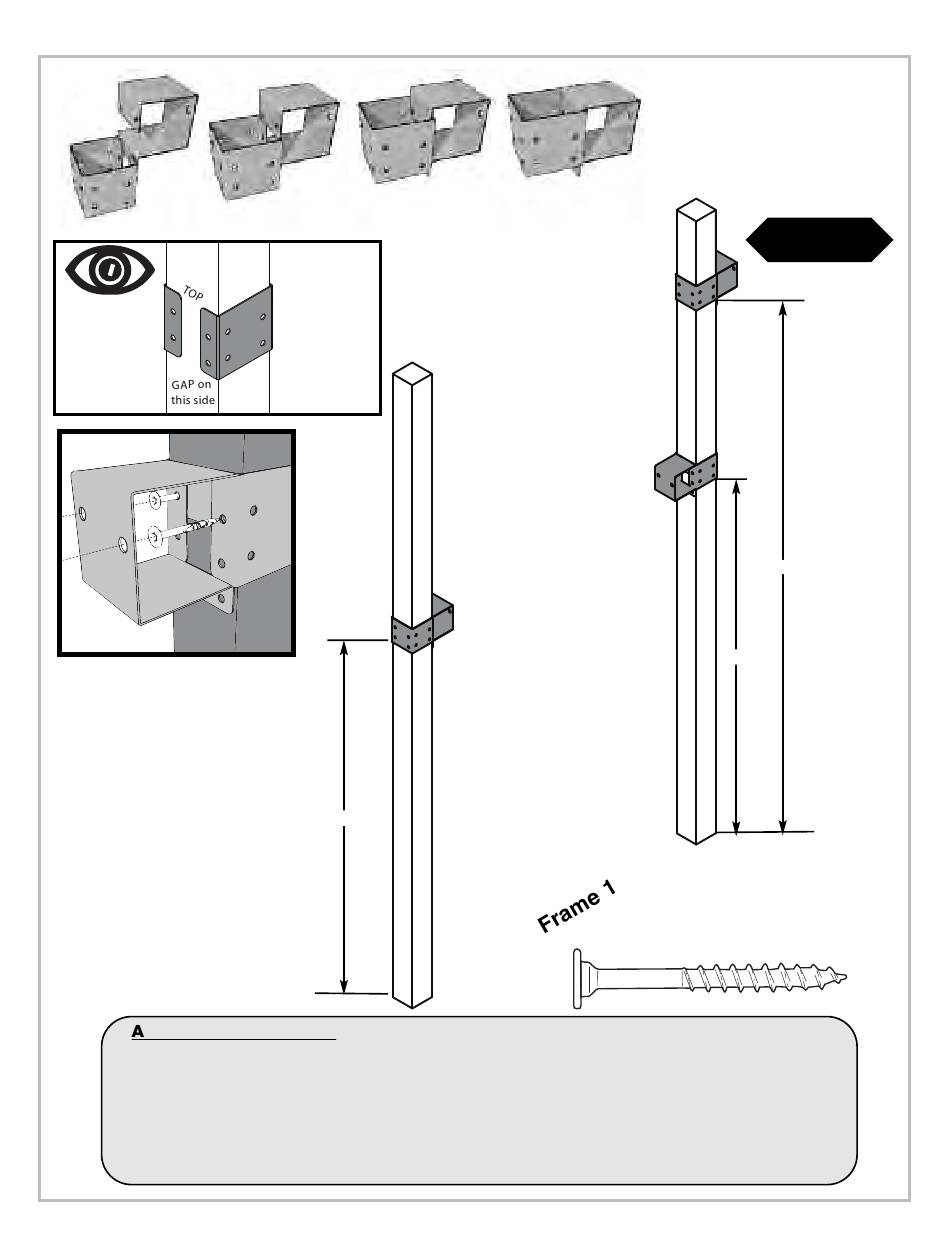 TOP

GAP on this side

Frame 1

A