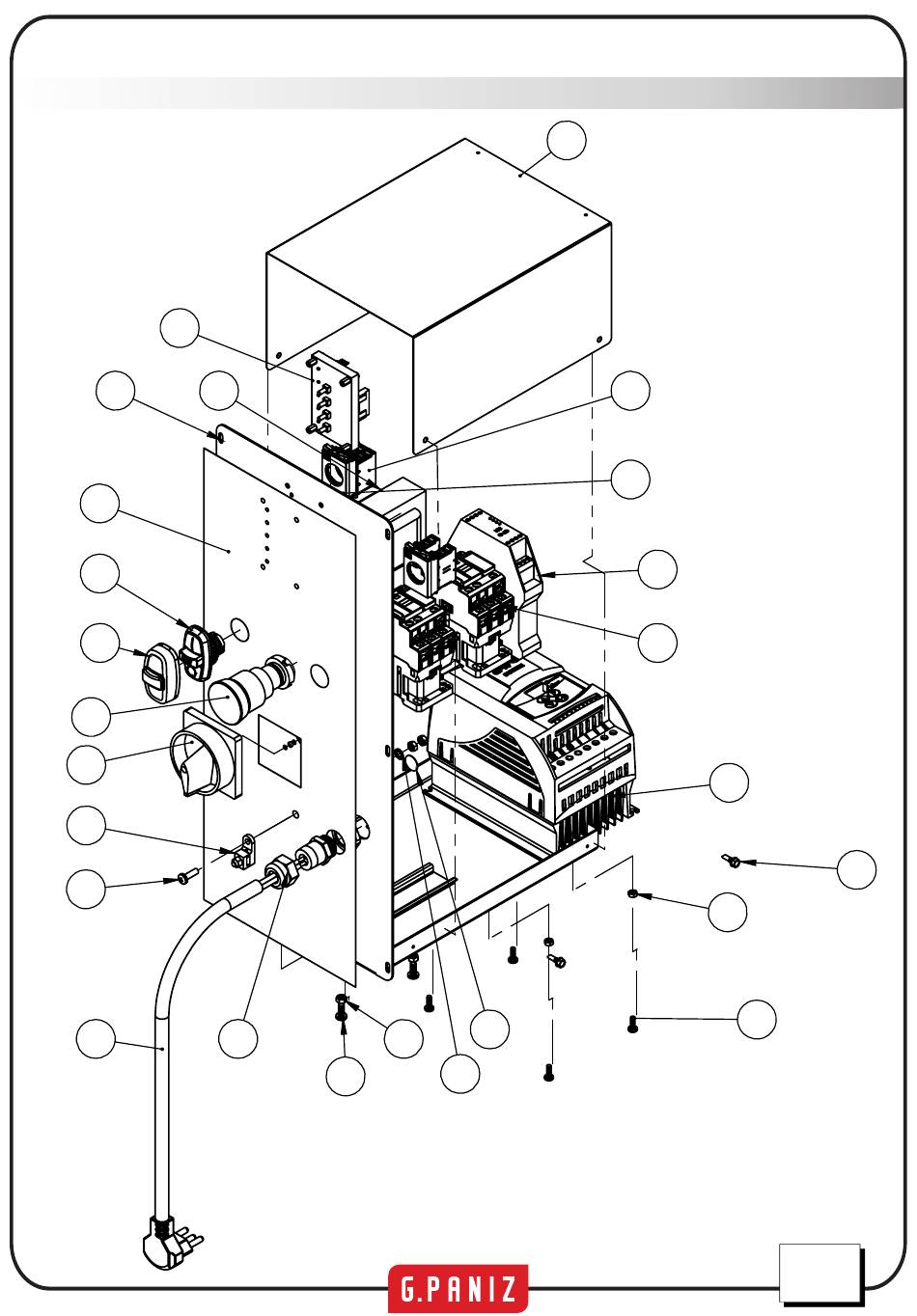 G.PANIZ