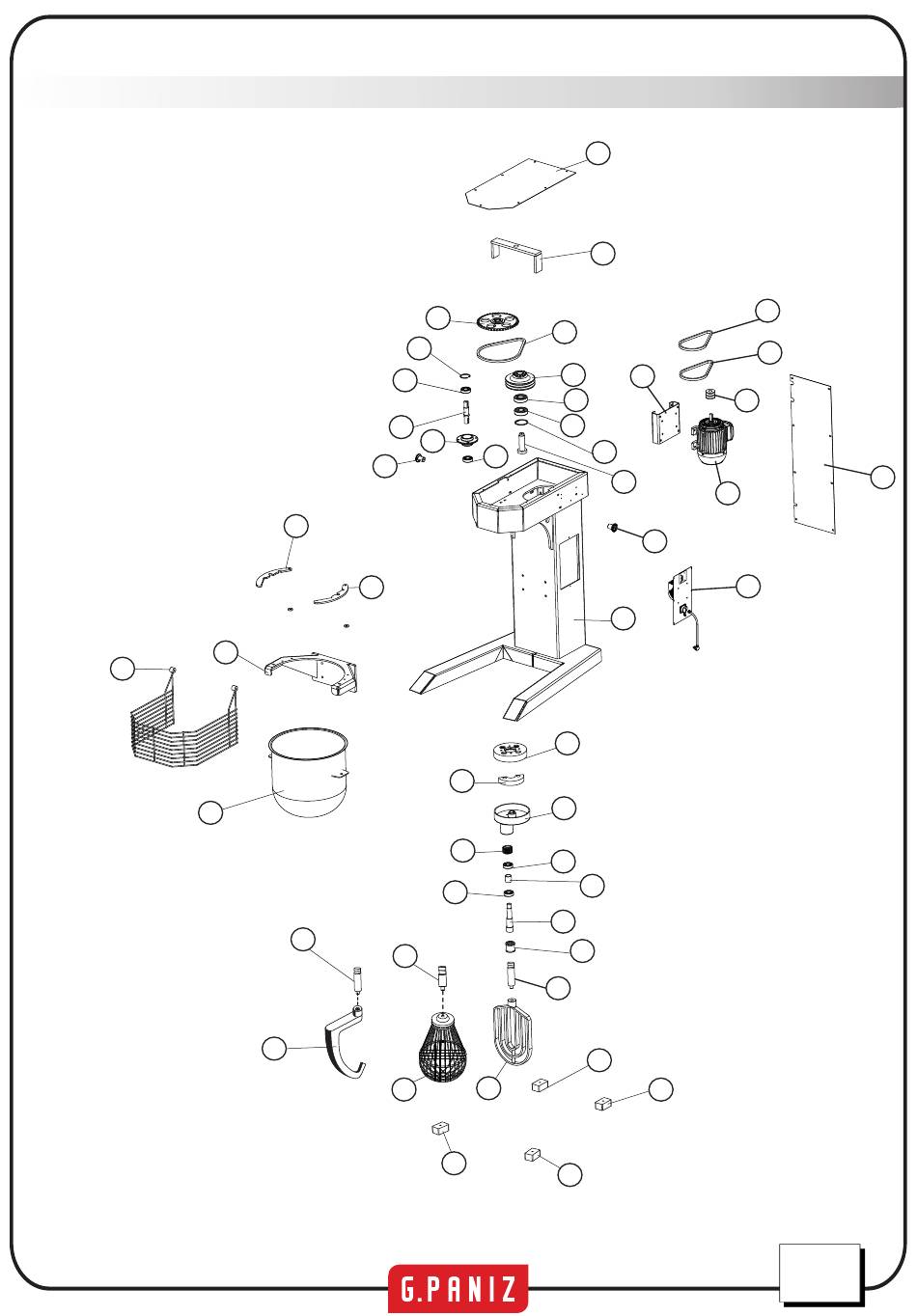 G.PANIZ