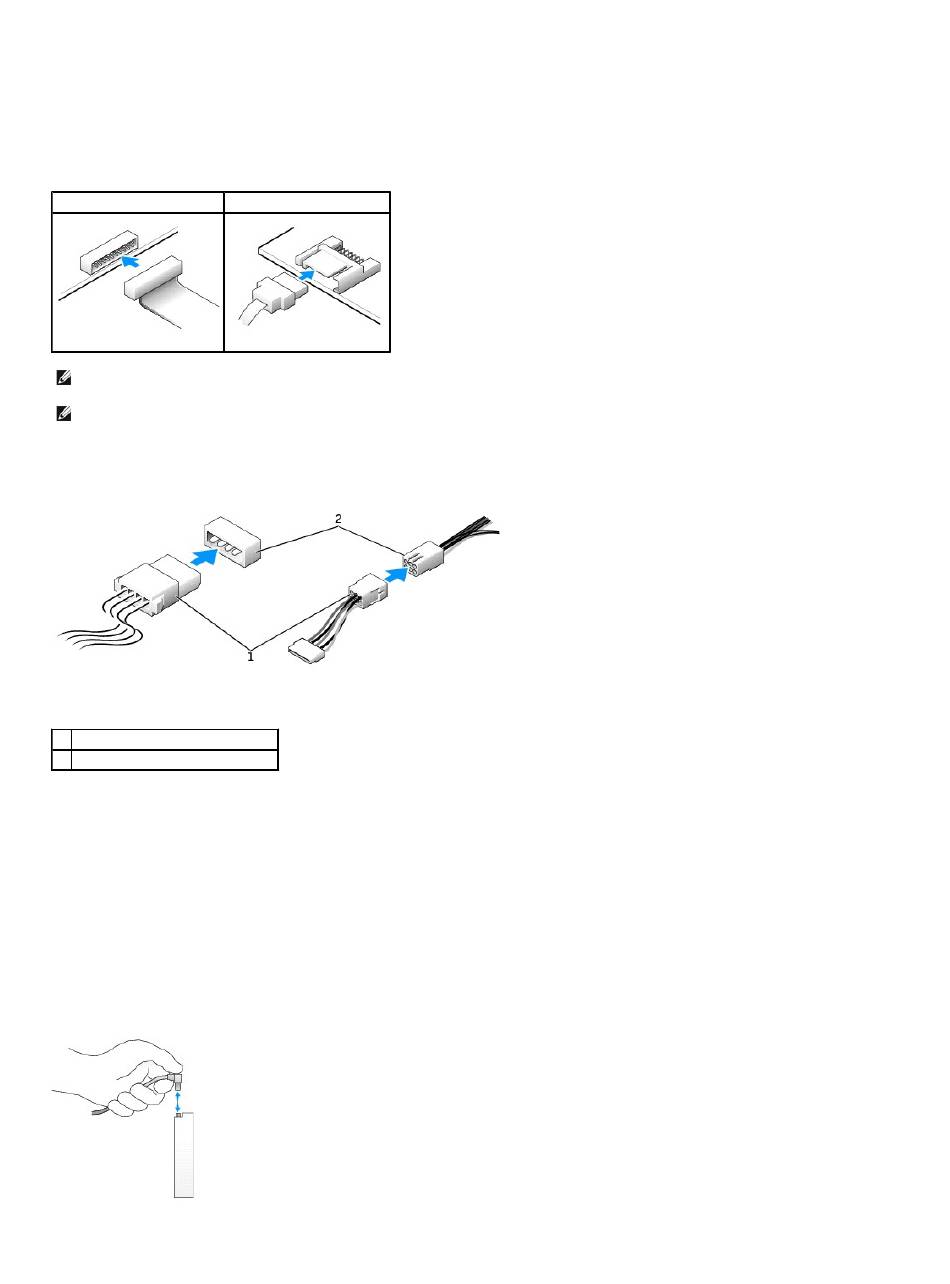 2

1