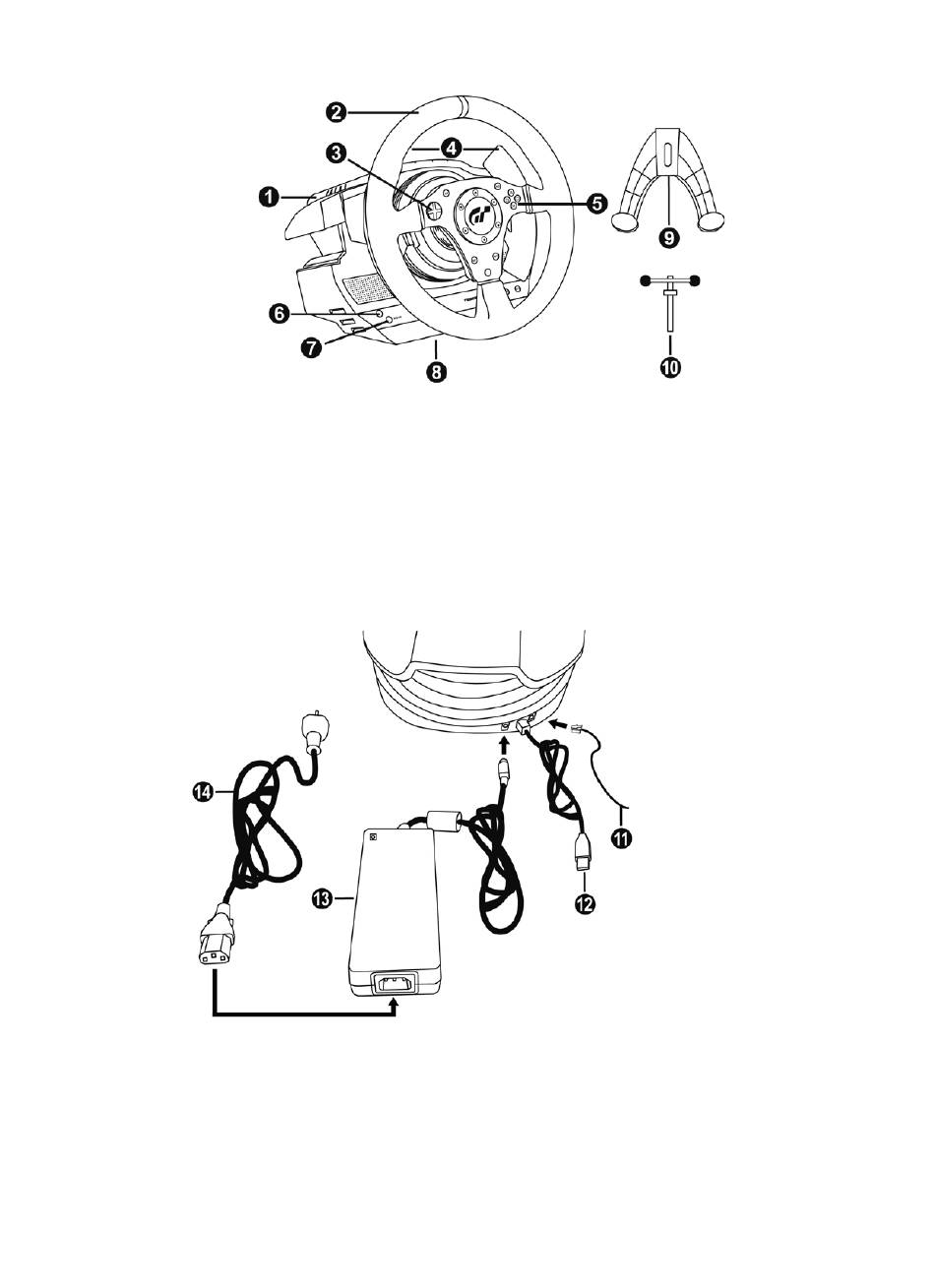 2
4
3
1
5
9
6
7
8
10
14
11
13
12