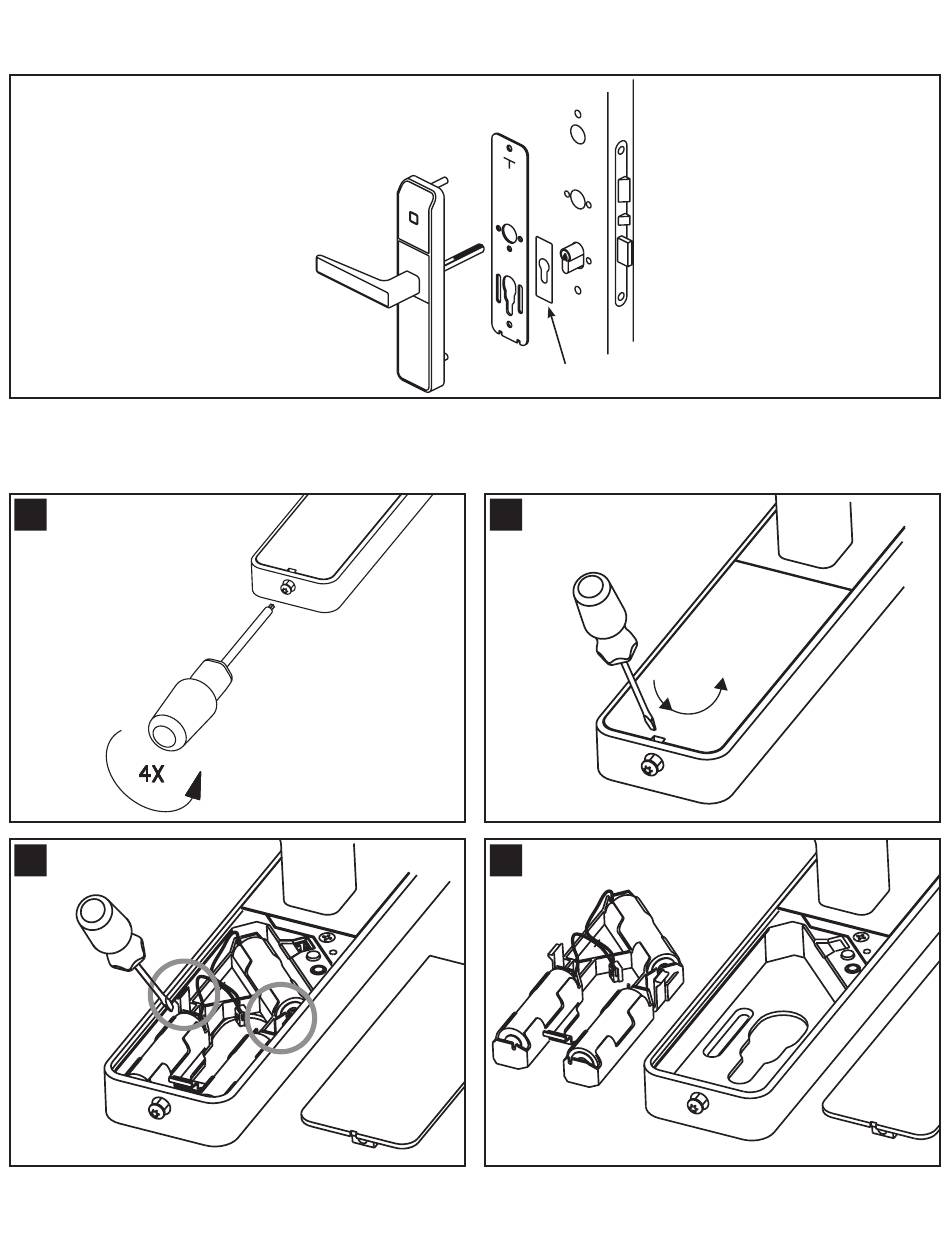 4X