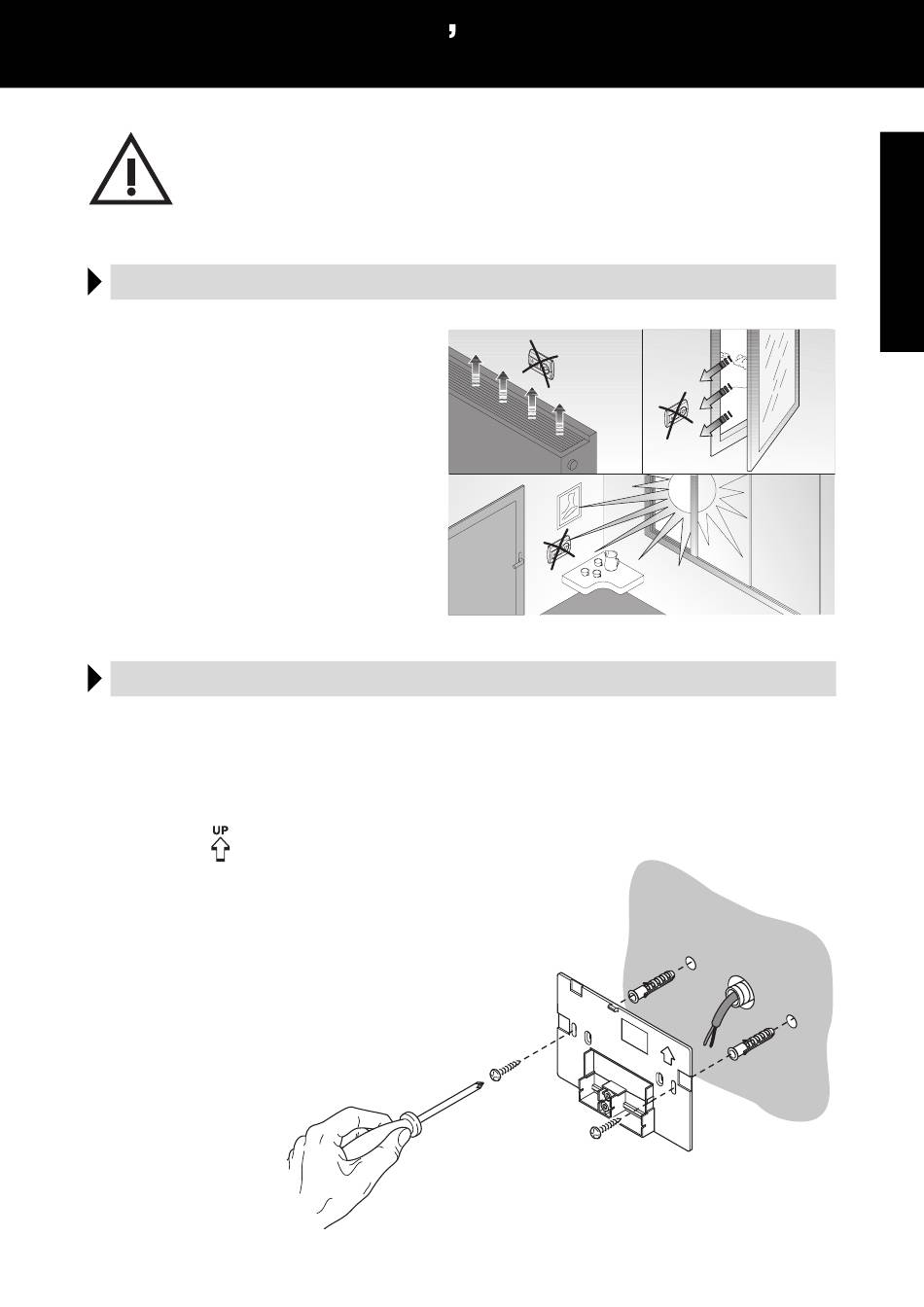 ,

UP